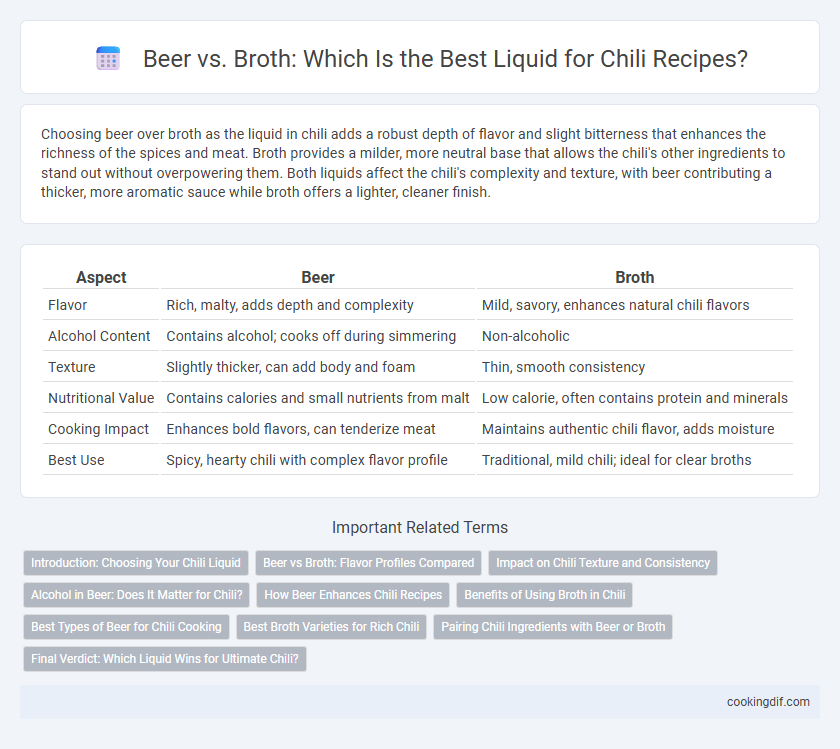 Beer vs. Broth: Which Is the Best Liquid for Chili Recipes?

Choosing beer over broth as the liquid in chili adds a robust depth of flavor and slight bitterness that enhances the richness of the spices and meat. Broth provides a milder, more neutral base that allows the chili's other ingredients to stand out without overpowering them. Both liquids affect the chili's complexity and texture, with beer contributing a thicker, more aromatic sauce while broth offers a lighter, cleaner finish.

| Aspect | Beer | Broth |
|---|---|---|
| Flavor | Rich, malty, adds depth and complexity | Mild, savory, enhances natural chili flavors |
| Alcohol Content | Contains alcohol; cooks off during simmering | Non-alcoholic |
| Texture | Slightly thicker, can add body and foam | Thin, smooth consistency |
| Nutritional Value | Contains calories and small nutrients from malt | Low calorie, often contains protein and minerals |
| Cooking Impact | Enhances bold flavors, can tenderize meat | Maintains authentic chili flavor, adds moisture |
| Best Use | Spicy, hearty chili with complex flavor profile | Traditional, mild chili; ideal for clear broths |

Important Related Terms

Introduction: Choosing Your Chili Liquid
Beer vs Broth: Flavor Profiles Compared
Impact on Chili Texture and Consistency
Alcohol in Beer: Does It Matter for Chili?
How Beer Enhances Chili Recipes
Benefits of Using Broth in Chili
Best Types of Beer for Chili Cooking
Best Broth Varieties for Rich Chili
Pairing Chili Ingredients with Beer or Broth
Final Verdict: Which Liquid Wins for Ultimate Chili?

cookingdif.com