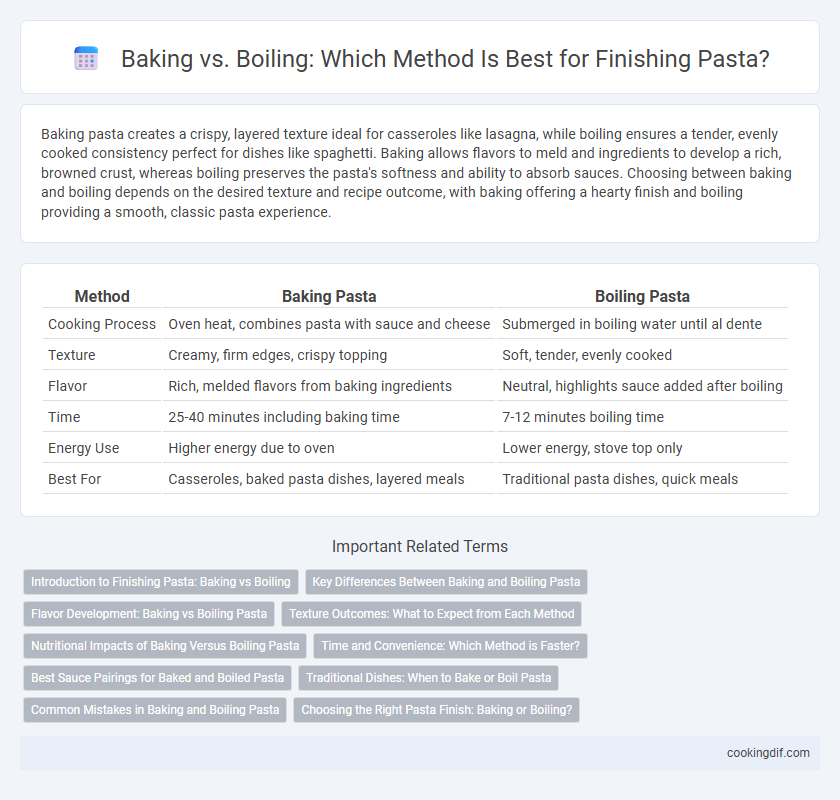 Baking vs. Boiling: Which Method Is Best for Finishing Pasta?

Baking pasta creates a crispy, layered texture ideal for casseroles like lasagna, while boiling ensures a tender, evenly cooked consistency perfect for dishes like spaghetti. Baking allows flavors to meld and ingredients to develop a rich, browned crust, whereas boiling preserves the pasta's softness and ability to absorb sauces. Choosing between baking and boiling depends on the desired texture and recipe outcome, with baking offering a hearty finish and boiling providing a smooth, classic pasta experience.

| Method | Baking Pasta | Boiling Pasta |
|---|---|---|
| Cooking Process | Oven heat, combines pasta with sauce and cheese | Submerged in boiling water until al dente |
| Texture | Creamy, firm edges, crispy topping | Soft, tender, evenly cooked |
| Flavor | Rich, melded flavors from baking ingredients | Neutral, highlights sauce added after boiling |
| Time | 25-40 minutes including baking time | 7-12 minutes boiling time |
| Energy Use | Higher energy due to oven | Lower energy, stove top only |
| Best For | Casseroles, baked pasta dishes, layered meals | Traditional pasta dishes, quick meals |

Important Related Terms

Introduction to Finishing Pasta: Baking vs Boiling
Key Differences Between Baking and Boiling Pasta
Flavor Development: Baking vs Boiling Pasta
Texture Outcomes: What to Expect from Each Method
Nutritional Impacts of Baking Versus Boiling Pasta
Time and Convenience: Which Method is Faster?
Best Sauce Pairings for Baked and Boiled Pasta
Traditional Dishes: When to Bake or Boil Pasta
Common Mistakes in Baking and Boiling Pasta
Choosing the Right Pasta Finish: Baking or Boiling?

cookingdif.com