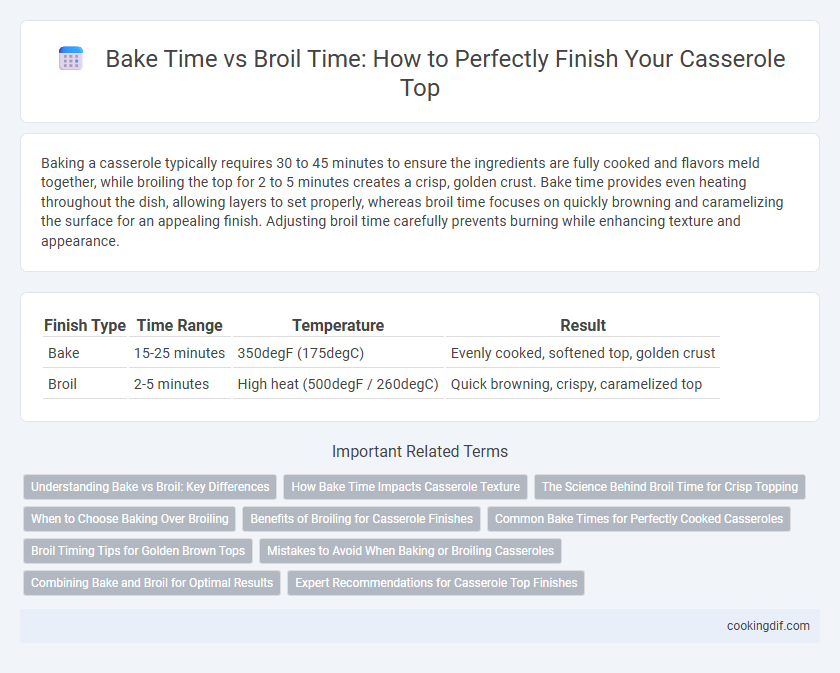 Bake Time vs Broil Time: How to Perfectly Finish Your Casserole Top

Baking a casserole typically requires 30 to 45 minutes to ensure the ingredients are fully cooked and flavors meld together, while broiling the top for 2 to 5 minutes creates a crisp, golden crust. Bake time provides even heating throughout the dish, allowing layers to set properly, whereas broil time focuses on quickly browning and caramelizing the surface for an appealing finish. Adjusting broil time carefully prevents burning while enhancing texture and appearance.

| Finish Type | Time Range | Temperature | Result |
|---|---|---|---|
| Bake | 15-25 minutes | 350degF (175degC) | Evenly cooked, softened top, golden crust |
| Broil | 2-5 minutes | High heat (500degF / 260degC) | Quick browning, crispy, caramelized top |

Important Related Terms

Understanding Bake vs Broil: Key Differences
How Bake Time Impacts Casserole Texture
The Science Behind Broil Time for Crisp Topping
When to Choose Baking Over Broiling
Benefits of Broiling for Casserole Finishes
Common Bake Times for Perfectly Cooked Casseroles
Broil Timing Tips for Golden Brown Tops
Mistakes to Avoid When Baking or Broiling Casseroles
Combining Bake and Broil for Optimal Results
Expert Recommendations for Casserole Top Finishes

cookingdif.com