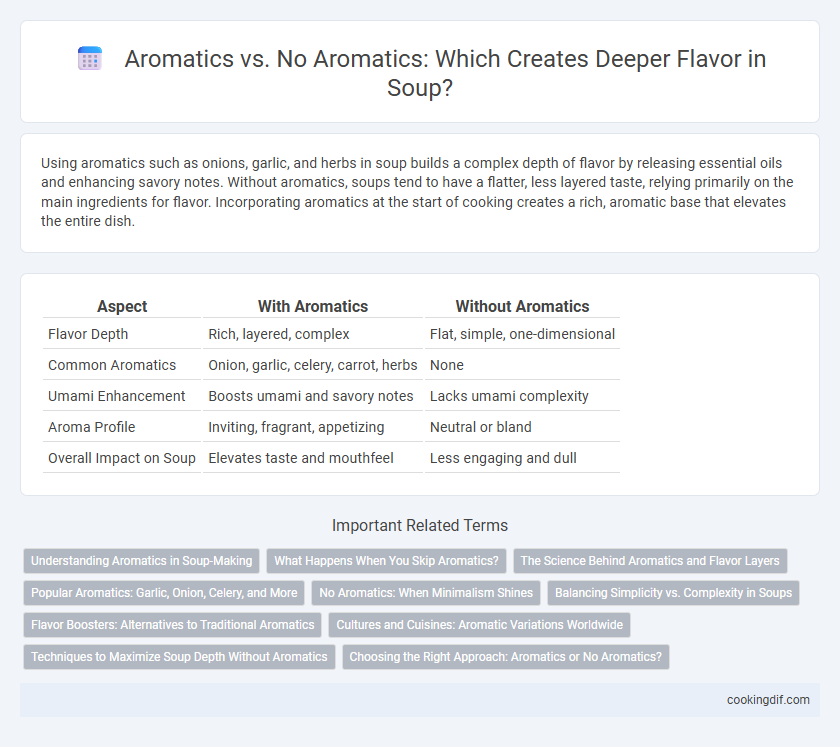 Aromatics vs. No Aromatics: Which Creates Deeper Flavor in Soup?

Using aromatics such as onions, garlic, and herbs in soup builds a complex depth of flavor by releasing essential oils and enhancing savory notes. Without aromatics, soups tend to have a flatter, less layered taste, relying primarily on the main ingredients for flavor. Incorporating aromatics at the start of cooking creates a rich, aromatic base that elevates the entire dish.

| Aspect | With Aromatics | Without Aromatics |
|---|---|---|
| Flavor Depth | Rich, layered, complex | Flat, simple, one-dimensional |
| Common Aromatics | Onion, garlic, celery, carrot, herbs | None |
| Umami Enhancement | Boosts umami and savory notes | Lacks umami complexity |
| Aroma Profile | Inviting, fragrant, appetizing | Neutral or bland |
| Overall Impact on Soup | Elevates taste and mouthfeel | Less engaging and dull |

Important Related Terms

Understanding Aromatics in Soup-Making
What Happens When You Skip Aromatics?
The Science Behind Aromatics and Flavor Layers
Popular Aromatics: Garlic, Onion, Celery, and More
No Aromatics: When Minimalism Shines
Balancing Simplicity vs. Complexity in Soups
Flavor Boosters: Alternatives to Traditional Aromatics
Cultures and Cuisines: Aromatic Variations Worldwide
Techniques to Maximize Soup Depth Without Aromatics
Choosing the Right Approach: Aromatics or No Aromatics?

cookingdif.com