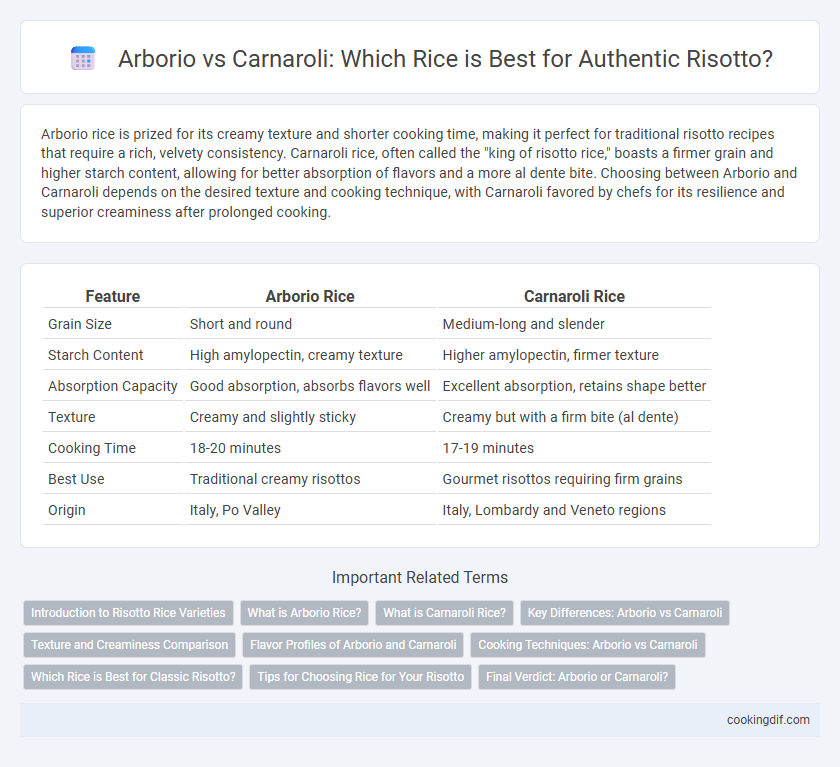 Arborio vs Carnaroli: Which Rice is Best for Authentic Risotto?

Arborio rice is prized for its creamy texture and shorter cooking time, making it perfect for traditional risotto recipes that require a rich, velvety consistency. Carnaroli rice, often called the "king of risotto rice," boasts a firmer grain and higher starch content, allowing for better absorption of flavors and a more al dente bite. Choosing between Arborio and Carnaroli depends on the desired texture and cooking technique, with Carnaroli favored by chefs for its resilience and superior creaminess after prolonged cooking.

| Feature | Arborio Rice | Carnaroli Rice |
|---|---|---|
| Grain Size | Short and round | Medium-long and slender |
| Starch Content | High amylopectin, creamy texture | Higher amylopectin, firmer texture |
| Absorption Capacity | Good absorption, absorbs flavors well | Excellent absorption, retains shape better |
| Texture | Creamy and slightly sticky | Creamy but with a firm bite (al dente) |
| Cooking Time | 18-20 minutes | 17-19 minutes |
| Best Use | Traditional creamy risottos | Gourmet risottos requiring firm grains |
| Origin | Italy, Po Valley | Italy, Lombardy and Veneto regions |

Important Related Terms

Introduction to Risotto Rice Varieties
What is Arborio Rice?
What is Carnaroli Rice?
Key Differences: Arborio vs Carnaroli
Texture and Creaminess Comparison
Flavor Profiles of Arborio and Carnaroli
Cooking Techniques: Arborio vs Carnaroli
Which Rice is Best for Classic Risotto?
Tips for Choosing Rice for Your Risotto
Final Verdict: Arborio or Carnaroli?

cookingdif.com