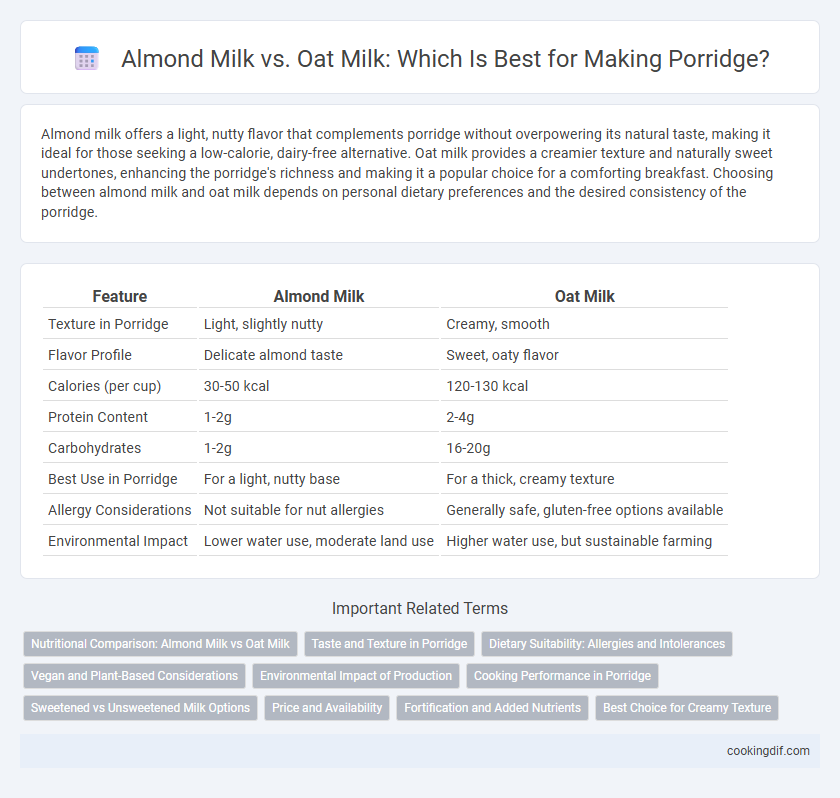 Almond Milk vs. Oat Milk: Which Is Best for Making Porridge?

Almond milk offers a light, nutty flavor that complements porridge without overpowering its natural taste, making it ideal for those seeking a low-calorie, dairy-free alternative. Oat milk provides a creamier texture and naturally sweet undertones, enhancing the porridge's richness and making it a popular choice for a comforting breakfast. Choosing between almond milk and oat milk depends on personal dietary preferences and the desired consistency of the porridge.

| Feature | Almond Milk | Oat Milk |
|---|---|---|
| Texture in Porridge | Light, slightly nutty | Creamy, smooth |
| Flavor Profile | Delicate almond taste | Sweet, oaty flavor |
| Calories (per cup) | 30-50 kcal | 120-130 kcal |
| Protein Content | 1-2g | 2-4g |
| Carbohydrates | 1-2g | 16-20g |
| Best Use in Porridge | For a light, nutty base | For a thick, creamy texture |
| Allergy Considerations | Not suitable for nut allergies | Generally safe, gluten-free options available |
| Environmental Impact | Lower water use, moderate land use | Higher water use, but sustainable farming |

Important Related Terms

Nutritional Comparison: Almond Milk vs Oat Milk
Taste and Texture in Porridge
Dietary Suitability: Allergies and Intolerances
Vegan and Plant-Based Considerations
Environmental Impact of Production
Cooking Performance in Porridge
Sweetened vs Unsweetened Milk Options
Price and Availability
Fortification and Added Nutrients
Best Choice for Creamy Texture

cookingdif.com