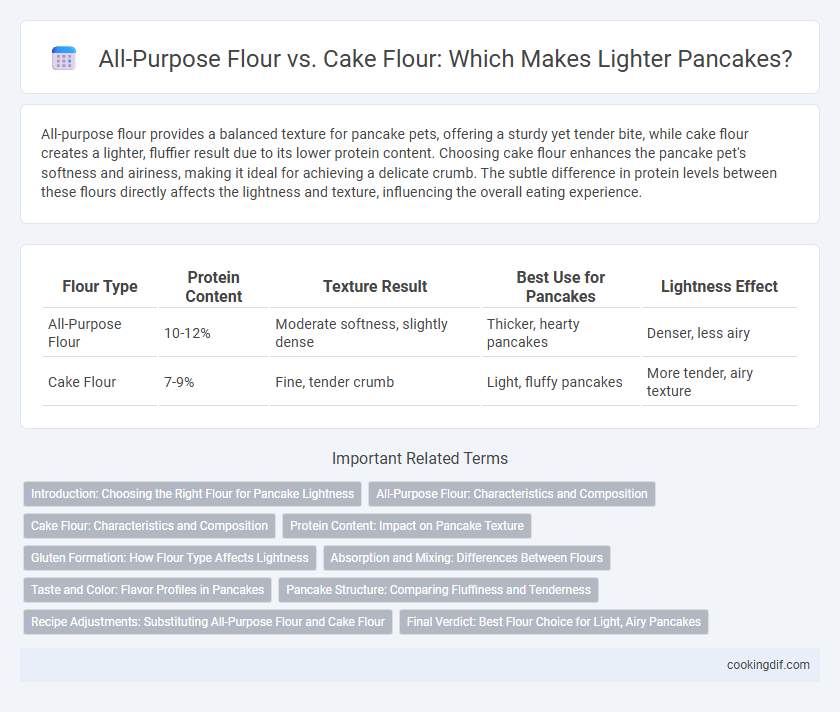 All-Purpose Flour vs. Cake Flour: Which Makes Lighter Pancakes?

All-purpose flour provides a balanced texture for pancake pets, offering a sturdy yet tender bite, while cake flour creates a lighter, fluffier result due to its lower protein content. Choosing cake flour enhances the pancake pet's softness and airiness, making it ideal for achieving a delicate crumb. The subtle difference in protein levels between these flours directly affects the lightness and texture, influencing the overall eating experience.

| Flour Type | Protein Content | Texture Result | Best Use for Pancakes | Lightness Effect |
|---|---|---|---|---|
| All-Purpose Flour | 10-12% | Moderate softness, slightly dense | Thicker, hearty pancakes | Denser, less airy |
| Cake Flour | 7-9% | Fine, tender crumb | Light, fluffy pancakes | More tender, airy texture |

Important Related Terms

Introduction: Choosing the Right Flour for Pancake Lightness

All-Purpose Flour: Characteristics and Composition

Cake Flour: Characteristics and Composition

Protein Content: Impact on Pancake Texture

Gluten Formation: How Flour Type Affects Lightness

Absorption and Mixing: Differences Between Flours

Taste and Color: Flavor Profiles in Pancakes

Pancake Structure: Comparing Fluffiness and Tenderness

Recipe Adjustments: Substituting All-Purpose Flour and Cake Flour

Final Verdict: Best Flour Choice for Light, Airy Pancakes

cookingdif.com