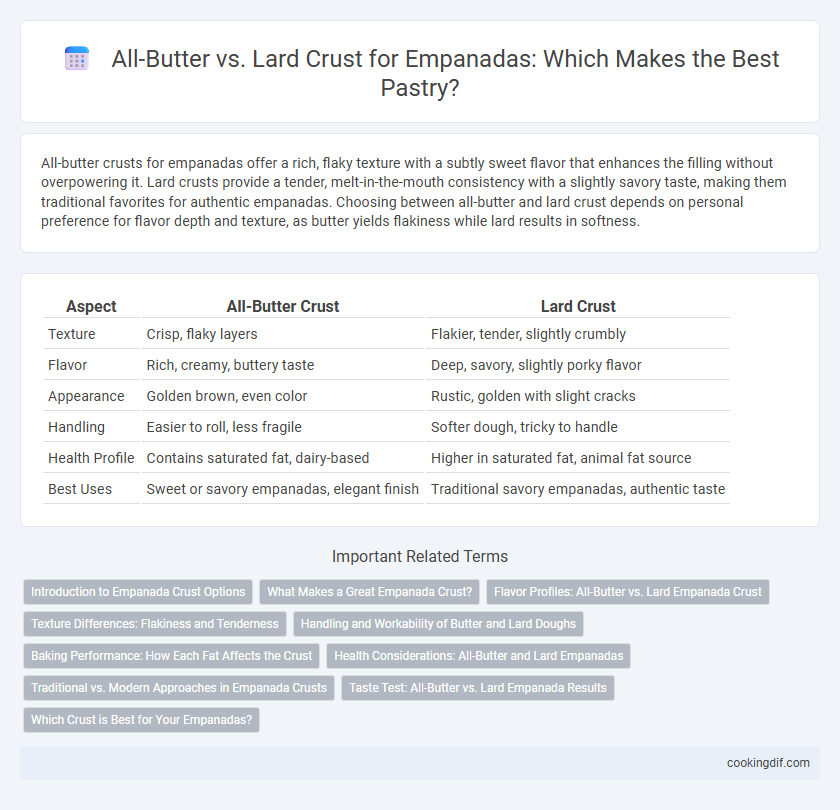 All-Butter vs. Lard Crust for Empanadas: Which Makes the Best Pastry?

All-butter crusts for empanadas offer a rich, flaky texture with a subtly sweet flavor that enhances the filling without overpowering it. Lard crusts provide a tender, melt-in-the-mouth consistency with a slightly savory taste, making them traditional favorites for authentic empanadas. Choosing between all-butter and lard crust depends on personal preference for flavor depth and texture, as butter yields flakiness while lard results in softness.

| Aspect | All-Butter Crust | Lard Crust |
|---|---|---|
| Texture | Crisp, flaky layers | Flakier, tender, slightly crumbly |
| Flavor | Rich, creamy, buttery taste | Deep, savory, slightly porky flavor |
| Appearance | Golden brown, even color | Rustic, golden with slight cracks |
| Handling | Easier to roll, less fragile | Softer dough, tricky to handle |
| Health Profile | Contains saturated fat, dairy-based | Higher in saturated fat, animal fat source |
| Best Uses | Sweet or savory empanadas, elegant finish | Traditional savory empanadas, authentic taste |

Important Related Terms

Introduction to Empanada Crust Options
What Makes a Great Empanada Crust?
Flavor Profiles: All-Butter vs. Lard Empanada Crust
Texture Differences: Flakiness and Tenderness
Handling and Workability of Butter and Lard Doughs
Baking Performance: How Each Fat Affects the Crust
Health Considerations: All-Butter and Lard Empanadas
Traditional vs. Modern Approaches in Empanada Crusts
Taste Test: All-Butter vs. Lard Empanada Results
Which Crust is Best for Your Empanadas?

cookingdif.com