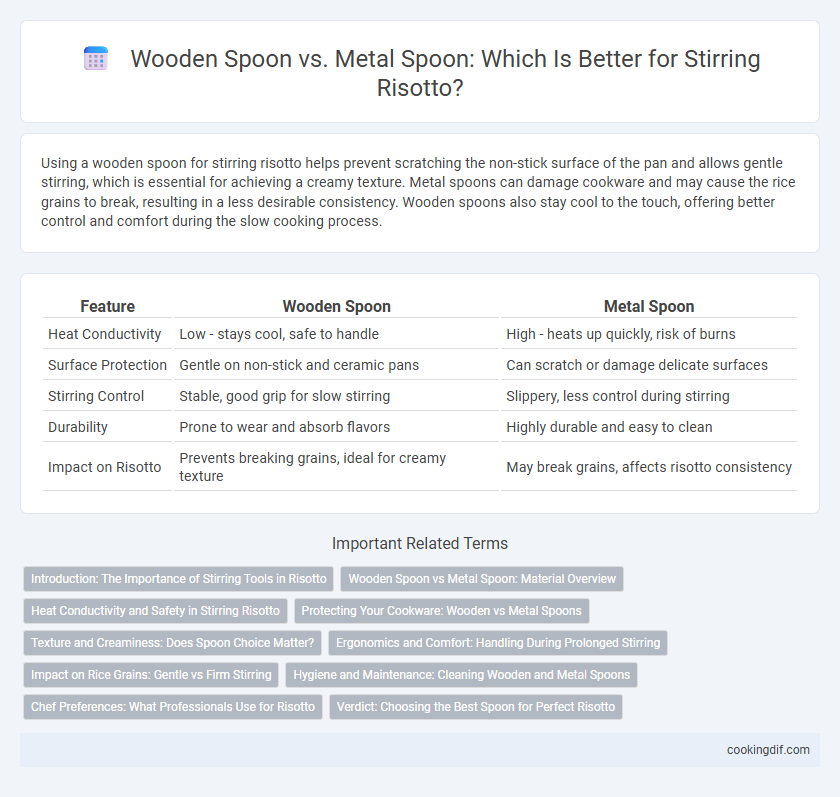 Wooden Spoon vs. Metal Spoon: Which Is Better for Stirring Risotto?

Using a wooden spoon for stirring risotto helps prevent scratching the non-stick surface of the pan and allows gentle stirring, which is essential for achieving a creamy texture. Metal spoons can damage cookware and may cause the rice grains to break, resulting in a less desirable consistency. Wooden spoons also stay cool to the touch, offering better control and comfort during the slow cooking process.

| Feature | Wooden Spoon | Metal Spoon |
|---|---|---|
| Heat Conductivity | Low - stays cool, safe to handle | High - heats up quickly, risk of burns |
| Surface Protection | Gentle on non-stick and ceramic pans | Can scratch or damage delicate surfaces |
| Stirring Control | Stable, good grip for slow stirring | Slippery, less control during stirring |
| Durability | Prone to wear and absorb flavors | Highly durable and easy to clean |
| Impact on Risotto | Prevents breaking grains, ideal for creamy texture | May break grains, affects risotto consistency |

Important Related Terms

Introduction: The Importance of Stirring Tools in Risotto
Wooden Spoon vs Metal Spoon: Material Overview
Heat Conductivity and Safety in Stirring Risotto
Protecting Your Cookware: Wooden vs Metal Spoons
Texture and Creaminess: Does Spoon Choice Matter?
Ergonomics and Comfort: Handling During Prolonged Stirring
Impact on Rice Grains: Gentle vs Firm Stirring
Hygiene and Maintenance: Cleaning Wooden and Metal Spoons
Chef Preferences: What Professionals Use for Risotto
Verdict: Choosing the Best Spoon for Perfect Risotto

cookingdif.com