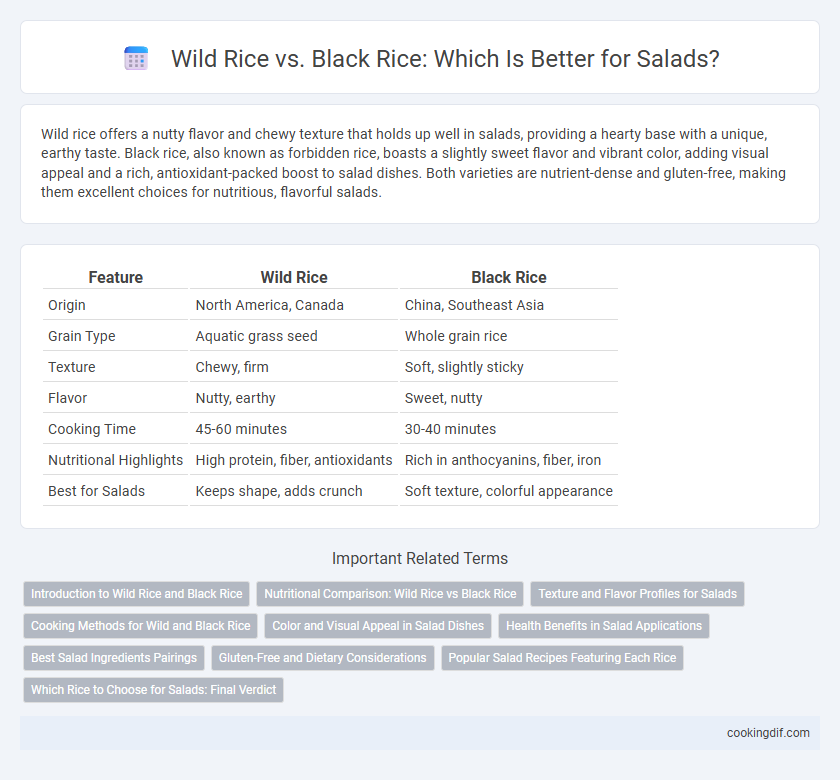 Wild Rice vs. Black Rice: Which Is Better for Salads?

Wild rice offers a nutty flavor and chewy texture that holds up well in salads, providing a hearty base with a unique, earthy taste. Black rice, also known as forbidden rice, boasts a slightly sweet flavor and vibrant color, adding visual appeal and a rich, antioxidant-packed boost to salad dishes. Both varieties are nutrient-dense and gluten-free, making them excellent choices for nutritious, flavorful salads.

| Feature | Wild Rice | Black Rice |
|---|---|---|
| Origin | North America, Canada | China, Southeast Asia |
| Grain Type | Aquatic grass seed | Whole grain rice |
| Texture | Chewy, firm | Soft, slightly sticky |
| Flavor | Nutty, earthy | Sweet, nutty |
| Cooking Time | 45-60 minutes | 30-40 minutes |
| Nutritional Highlights | High protein, fiber, antioxidants | Rich in anthocyanins, fiber, iron |
| Best for Salads | Keeps shape, adds crunch | Soft texture, colorful appearance |

Important Related Terms

Introduction to Wild Rice and Black Rice
Nutritional Comparison: Wild Rice vs Black Rice
Texture and Flavor Profiles for Salads
Cooking Methods for Wild and Black Rice
Color and Visual Appeal in Salad Dishes
Health Benefits in Salad Applications
Best Salad Ingredients Pairings
Gluten-Free and Dietary Considerations
Popular Salad Recipes Featuring Each Rice
Which Rice to Choose for Salads: Final Verdict

cookingdif.com