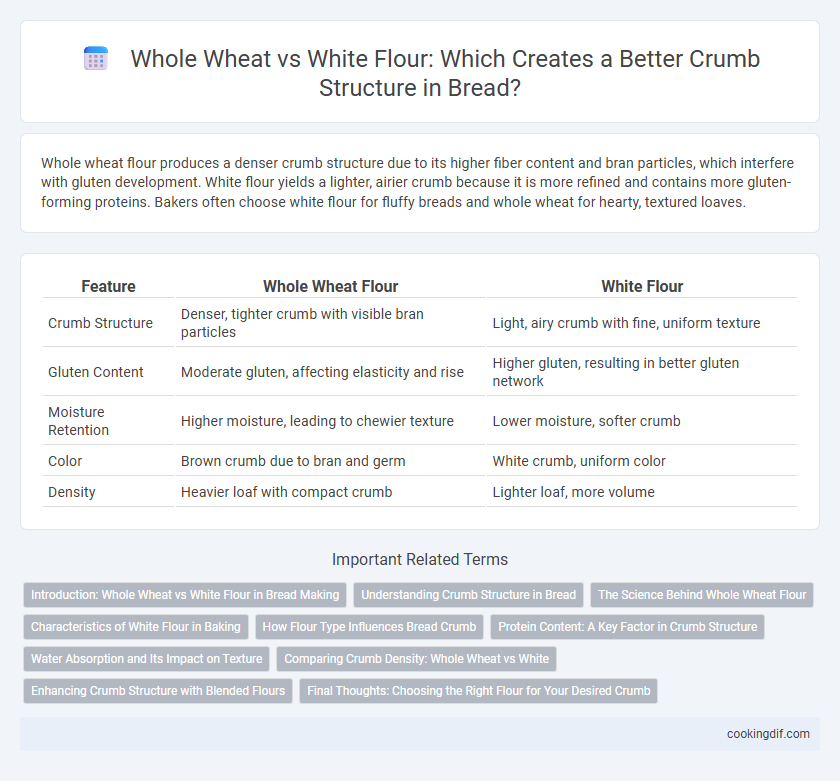 Whole Wheat vs White Flour: Which Creates a Better Crumb Structure in Bread?

Whole wheat flour produces a denser crumb structure due to its higher fiber content and bran particles, which interfere with gluten development. White flour yields a lighter, airier crumb because it is more refined and contains more gluten-forming proteins. Bakers often choose white flour for fluffy breads and whole wheat for hearty, textured loaves.

| Feature | Whole Wheat Flour | White Flour |
|---|---|---|
| Crumb Structure | Denser, tighter crumb with visible bran particles | Light, airy crumb with fine, uniform texture |
| Gluten Content | Moderate gluten, affecting elasticity and rise | Higher gluten, resulting in better gluten network |
| Moisture Retention | Higher moisture, leading to chewier texture | Lower moisture, softer crumb |
| Color | Brown crumb due to bran and germ | White crumb, uniform color |
| Density | Heavier loaf with compact crumb | Lighter loaf, more volume |

Important Related Terms

Introduction: Whole Wheat vs White Flour in Bread Making
Understanding Crumb Structure in Bread
The Science Behind Whole Wheat Flour
Characteristics of White Flour in Baking
How Flour Type Influences Bread Crumb
Protein Content: A Key Factor in Crumb Structure
Water Absorption and Its Impact on Texture
Comparing Crumb Density: Whole Wheat vs White
Enhancing Crumb Structure with Blended Flours
Final Thoughts: Choosing the Right Flour for Your Desired Crumb

cookingdif.com