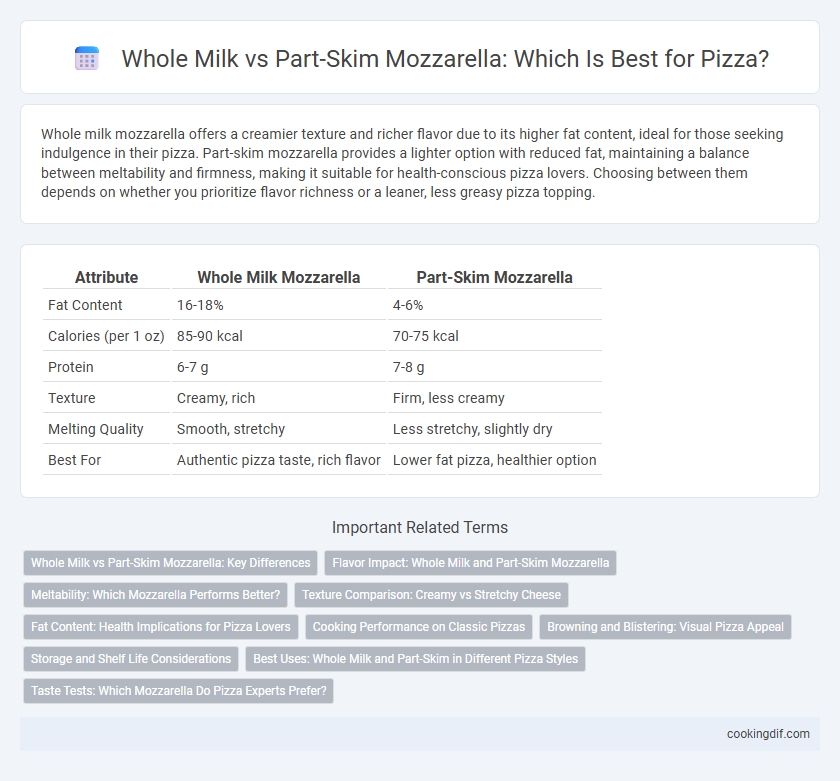 Whole Milk vs Part-Skim Mozzarella: Which Is Best for Pizza?

Whole milk mozzarella offers a creamier texture and richer flavor due to its higher fat content, ideal for those seeking indulgence in their pizza. Part-skim mozzarella provides a lighter option with reduced fat, maintaining a balance between meltability and firmness, making it suitable for health-conscious pizza lovers. Choosing between them depends on whether you prioritize flavor richness or a leaner, less greasy pizza topping.

| Attribute | Whole Milk Mozzarella | Part-Skim Mozzarella |
|---|---|---|
| Fat Content | 16-18% | 4-6% |
| Calories (per 1 oz) | 85-90 kcal | 70-75 kcal |
| Protein | 6-7 g | 7-8 g |
| Texture | Creamy, rich | Firm, less creamy |
| Melting Quality | Smooth, stretchy | Less stretchy, slightly dry |
| Best For | Authentic pizza taste, rich flavor | Lower fat pizza, healthier option |

Important Related Terms

Whole Milk vs Part-Skim Mozzarella: Key Differences
Flavor Impact: Whole Milk and Part-Skim Mozzarella
Meltability: Which Mozzarella Performs Better?
Texture Comparison: Creamy vs Stretchy Cheese
Fat Content: Health Implications for Pizza Lovers
Cooking Performance on Classic Pizzas
Browning and Blistering: Visual Pizza Appeal
Storage and Shelf Life Considerations
Best Uses: Whole Milk and Part-Skim in Different Pizza Styles
Taste Tests: Which Mozzarella Do Pizza Experts Prefer?

cookingdif.com