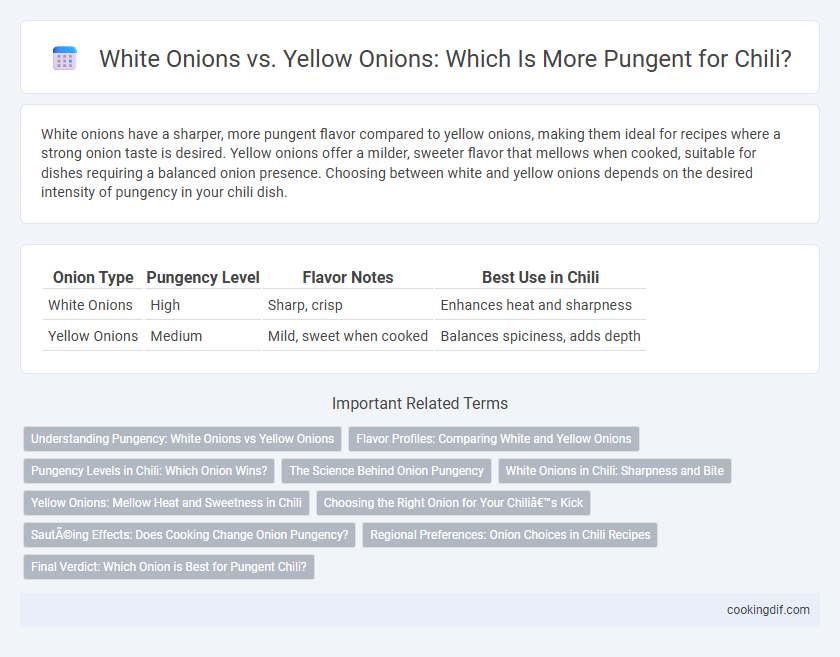 White Onions vs. Yellow Onions: Which Is More Pungent for Chili?

White onions have a sharper, more pungent flavor compared to yellow onions, making them ideal for recipes where a strong onion taste is desired. Yellow onions offer a milder, sweeter flavor that mellows when cooked, suitable for dishes requiring a balanced onion presence. Choosing between white and yellow onions depends on the desired intensity of pungency in your chili dish.

| Onion Type | Pungency Level | Flavor Notes | Best Use in Chili |
|---|---|---|---|
| White Onions | High | Sharp, crisp | Enhances heat and sharpness |
| Yellow Onions | Medium | Mild, sweet when cooked | Balances spiciness, adds depth |

Important Related Terms

Understanding Pungency: White Onions vs Yellow Onions

Flavor Profiles: Comparing White and Yellow Onions

Pungency Levels in Chili: Which Onion Wins?

The Science Behind Onion Pungency

White Onions in Chili: Sharpness and Bite

Yellow Onions: Mellow Heat and Sweetness in Chili

Choosing the Right Onion for Your Chiliâ€™s Kick

SautÃ©ing Effects: Does Cooking Change Onion Pungency?

Regional Preferences: Onion Choices in Chili Recipes

Final Verdict: Which Onion is Best for Pungent Chili?

cookingdif.com