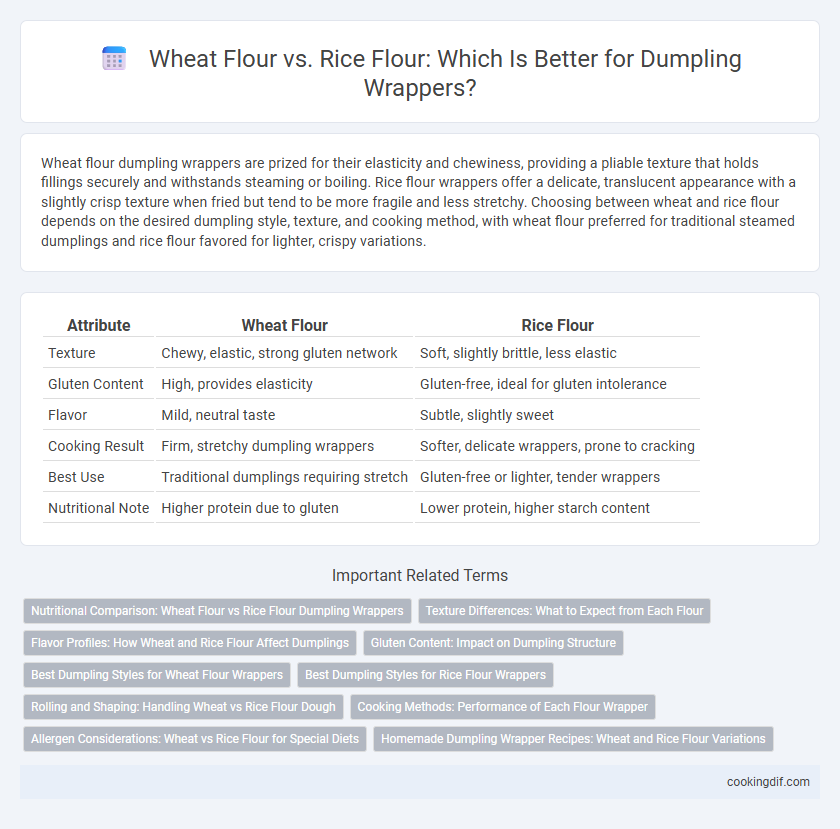 Wheat Flour vs. Rice Flour: Which Is Better for Dumpling Wrappers?

Wheat flour dumpling wrappers are prized for their elasticity and chewiness, providing a pliable texture that holds fillings securely and withstands steaming or boiling. Rice flour wrappers offer a delicate, translucent appearance with a slightly crisp texture when fried but tend to be more fragile and less stretchy. Choosing between wheat and rice flour depends on the desired dumpling style, texture, and cooking method, with wheat flour preferred for traditional steamed dumplings and rice flour favored for lighter, crispy variations.

| Attribute | Wheat Flour | Rice Flour |
|---|---|---|
| Texture | Chewy, elastic, strong gluten network | Soft, slightly brittle, less elastic |
| Gluten Content | High, provides elasticity | Gluten-free, ideal for gluten intolerance |
| Flavor | Mild, neutral taste | Subtle, slightly sweet |
| Cooking Result | Firm, stretchy dumpling wrappers | Softer, delicate wrappers, prone to cracking |
| Best Use | Traditional dumplings requiring stretch | Gluten-free or lighter, tender wrappers |
| Nutritional Note | Higher protein due to gluten | Lower protein, higher starch content |

Important Related Terms

Nutritional Comparison: Wheat Flour vs Rice Flour Dumpling Wrappers
Texture Differences: What to Expect from Each Flour
Flavor Profiles: How Wheat and Rice Flour Affect Dumplings
Gluten Content: Impact on Dumpling Structure
Best Dumpling Styles for Wheat Flour Wrappers
Best Dumpling Styles for Rice Flour Wrappers
Rolling and Shaping: Handling Wheat vs Rice Flour Dough
Cooking Methods: Performance of Each Flour Wrapper
Allergen Considerations: Wheat vs Rice Flour for Special Diets
Homemade Dumpling Wrapper Recipes: Wheat and Rice Flour Variations

cookingdif.com