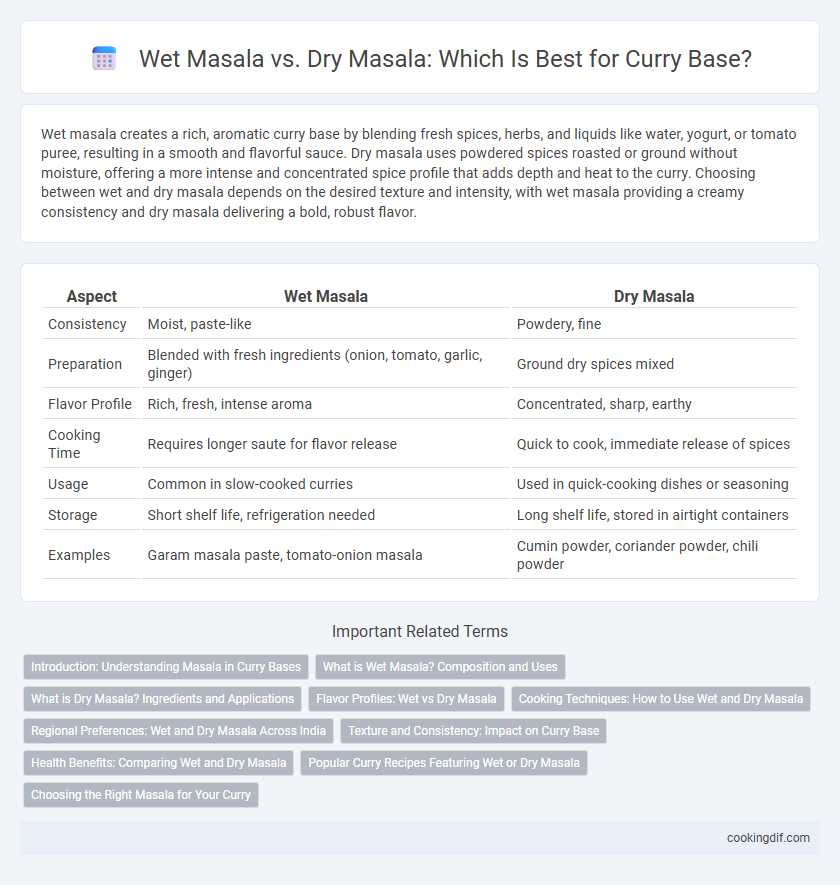 Wet Masala vs. Dry Masala: Which Is Best for Curry Base?

Wet masala creates a rich, aromatic curry base by blending fresh spices, herbs, and liquids like water, yogurt, or tomato puree, resulting in a smooth and flavorful sauce. Dry masala uses powdered spices roasted or ground without moisture, offering a more intense and concentrated spice profile that adds depth and heat to the curry. Choosing between wet and dry masala depends on the desired texture and intensity, with wet masala providing a creamy consistency and dry masala delivering a bold, robust flavor.

| Aspect | Wet Masala | Dry Masala |
|---|---|---|
| Consistency | Moist, paste-like | Powdery, fine |
| Preparation | Blended with fresh ingredients (onion, tomato, garlic, ginger) | Ground dry spices mixed |
| Flavor Profile | Rich, fresh, intense aroma | Concentrated, sharp, earthy |
| Cooking Time | Requires longer saute for flavor release | Quick to cook, immediate release of spices |
| Usage | Common in slow-cooked curries | Used in quick-cooking dishes or seasoning |
| Storage | Short shelf life, refrigeration needed | Long shelf life, stored in airtight containers |
| Examples | Garam masala paste, tomato-onion masala | Cumin powder, coriander powder, chili powder |

Important Related Terms

Introduction: Understanding Masala in Curry Bases
What is Wet Masala? Composition and Uses
What is Dry Masala? Ingredients and Applications
Flavor Profiles: Wet vs Dry Masala
Cooking Techniques: How to Use Wet and Dry Masala
Regional Preferences: Wet and Dry Masala Across India
Texture and Consistency: Impact on Curry Base
Health Benefits: Comparing Wet and Dry Masala
Popular Curry Recipes Featuring Wet or Dry Masala
Choosing the Right Masala for Your Curry

cookingdif.com