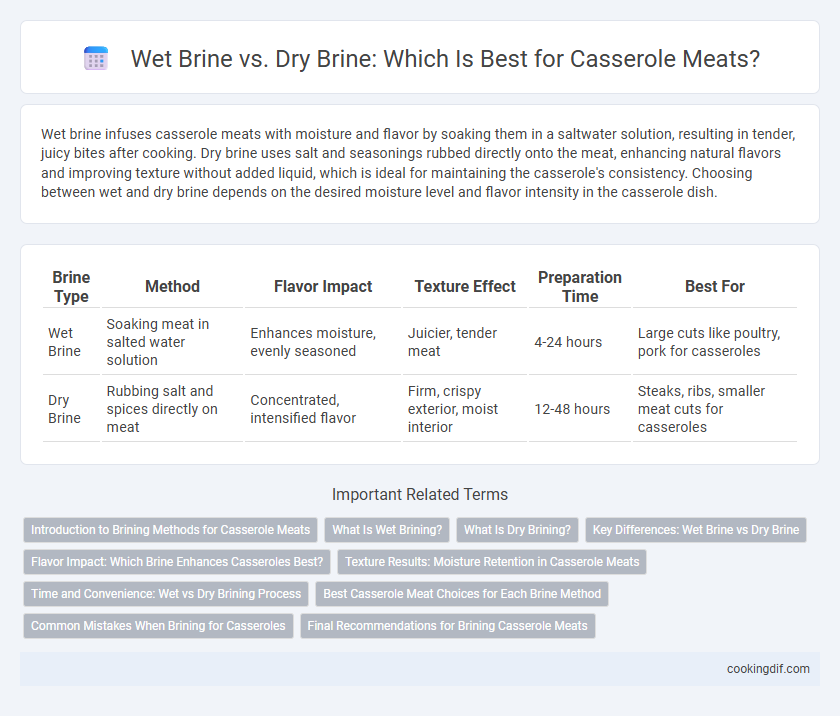 Wet Brine vs. Dry Brine: Which Is Best for Casserole Meats?

Wet brine infuses casserole meats with moisture and flavor by soaking them in a saltwater solution, resulting in tender, juicy bites after cooking. Dry brine uses salt and seasonings rubbed directly onto the meat, enhancing natural flavors and improving texture without added liquid, which is ideal for maintaining the casserole's consistency. Choosing between wet and dry brine depends on the desired moisture level and flavor intensity in the casserole dish.

| Brine Type | Method | Flavor Impact | Texture Effect | Preparation Time | Best For |
|---|---|---|---|---|---|
| Wet Brine | Soaking meat in salted water solution | Enhances moisture, evenly seasoned | Juicier, tender meat | 4-24 hours | Large cuts like poultry, pork for casseroles |
| Dry Brine | Rubbing salt and spices directly on meat | Concentrated, intensified flavor | Firm, crispy exterior, moist interior | 12-48 hours | Steaks, ribs, smaller meat cuts for casseroles |

Important Related Terms

Introduction to Brining Methods for Casserole Meats
What Is Wet Brining?
What Is Dry Brining?
Key Differences: Wet Brine vs Dry Brine
Flavor Impact: Which Brine Enhances Casseroles Best?
Texture Results: Moisture Retention in Casserole Meats
Time and Convenience: Wet vs Dry Brining Process
Best Casserole Meat Choices for Each Brine Method
Common Mistakes When Brining for Casseroles
Final Recommendations for Brining Casserole Meats

cookingdif.com