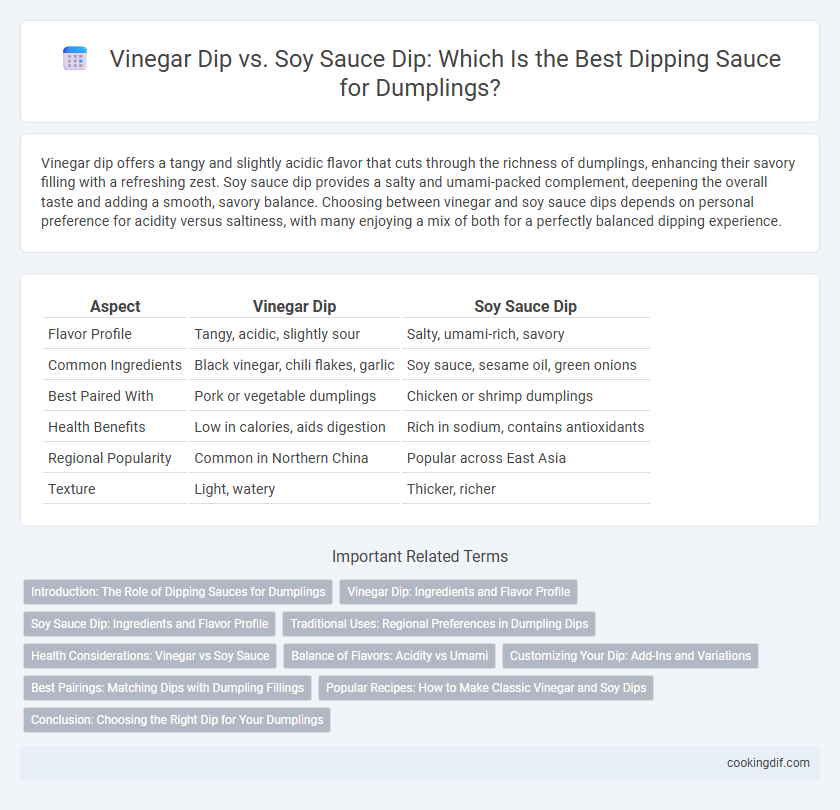 Vinegar Dip vs. Soy Sauce Dip: Which Is the Best Dipping Sauce for Dumplings?

Vinegar dip offers a tangy and slightly acidic flavor that cuts through the richness of dumplings, enhancing their savory filling with a refreshing zest. Soy sauce dip provides a salty and umami-packed complement, deepening the overall taste and adding a smooth, savory balance. Choosing between vinegar and soy sauce dips depends on personal preference for acidity versus saltiness, with many enjoying a mix of both for a perfectly balanced dipping experience.

| Aspect | Vinegar Dip | Soy Sauce Dip |
|---|---|---|
| Flavor Profile | Tangy, acidic, slightly sour | Salty, umami-rich, savory |
| Common Ingredients | Black vinegar, chili flakes, garlic | Soy sauce, sesame oil, green onions |
| Best Paired With | Pork or vegetable dumplings | Chicken or shrimp dumplings |
| Health Benefits | Low in calories, aids digestion | Rich in sodium, contains antioxidants |
| Regional Popularity | Common in Northern China | Popular across East Asia |
| Texture | Light, watery | Thicker, richer |

Important Related Terms

Introduction: The Role of Dipping Sauces for Dumplings
Vinegar Dip: Ingredients and Flavor Profile
Soy Sauce Dip: Ingredients and Flavor Profile
Traditional Uses: Regional Preferences in Dumpling Dips
Health Considerations: Vinegar vs Soy Sauce
Balance of Flavors: Acidity vs Umami
Customizing Your Dip: Add-Ins and Variations
Best Pairings: Matching Dips with Dumpling Fillings
Popular Recipes: How to Make Classic Vinegar and Soy Dips
Conclusion: Choosing the Right Dip for Your Dumplings

cookingdif.com