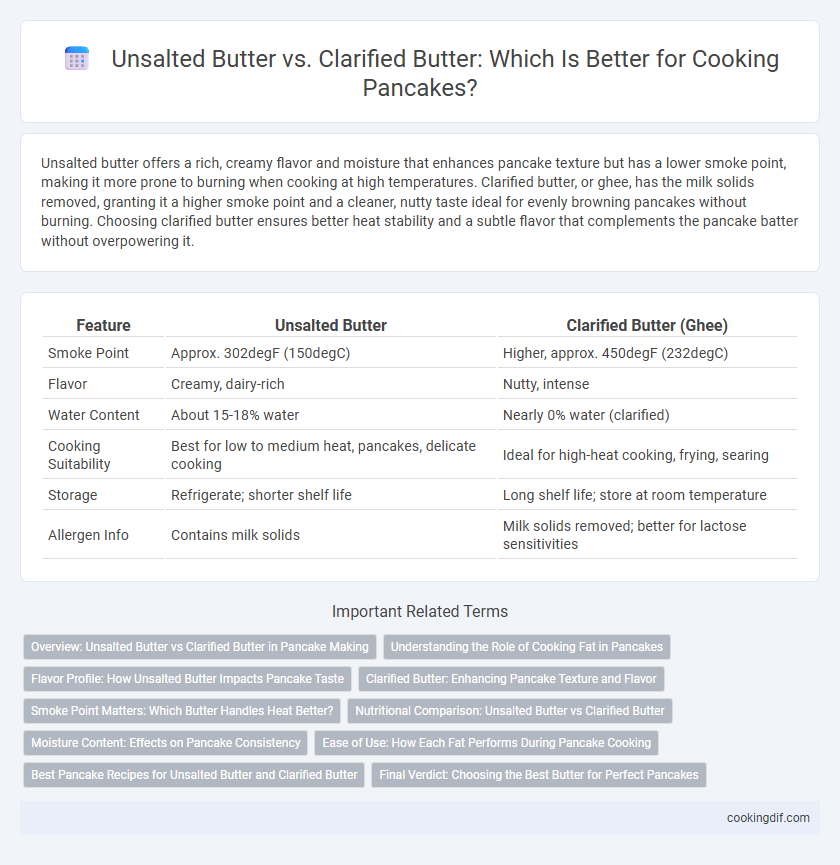 Unsalted Butter vs. Clarified Butter: Which Is Better for Cooking Pancakes?

Unsalted butter offers a rich, creamy flavor and moisture that enhances pancake texture but has a lower smoke point, making it more prone to burning when cooking at high temperatures. Clarified butter, or ghee, has the milk solids removed, granting it a higher smoke point and a cleaner, nutty taste ideal for evenly browning pancakes without burning. Choosing clarified butter ensures better heat stability and a subtle flavor that complements the pancake batter without overpowering it.

| Feature | Unsalted Butter | Clarified Butter (Ghee) |
|---|---|---|
| Smoke Point | Approx. 302degF (150degC) | Higher, approx. 450degF (232degC) |
| Flavor | Creamy, dairy-rich | Nutty, intense |
| Water Content | About 15-18% water | Nearly 0% water (clarified) |
| Cooking Suitability | Best for low to medium heat, pancakes, delicate cooking | Ideal for high-heat cooking, frying, searing |
| Storage | Refrigerate; shorter shelf life | Long shelf life; store at room temperature |
| Allergen Info | Contains milk solids | Milk solids removed; better for lactose sensitivities |

Important Related Terms

Overview: Unsalted Butter vs Clarified Butter in Pancake Making
Understanding the Role of Cooking Fat in Pancakes
Flavor Profile: How Unsalted Butter Impacts Pancake Taste
Clarified Butter: Enhancing Pancake Texture and Flavor
Smoke Point Matters: Which Butter Handles Heat Better?
Nutritional Comparison: Unsalted Butter vs Clarified Butter
Moisture Content: Effects on Pancake Consistency
Ease of Use: How Each Fat Performs During Pancake Cooking
Best Pancake Recipes for Unsalted Butter and Clarified Butter
Final Verdict: Choosing the Best Butter for Perfect Pancakes

cookingdif.com