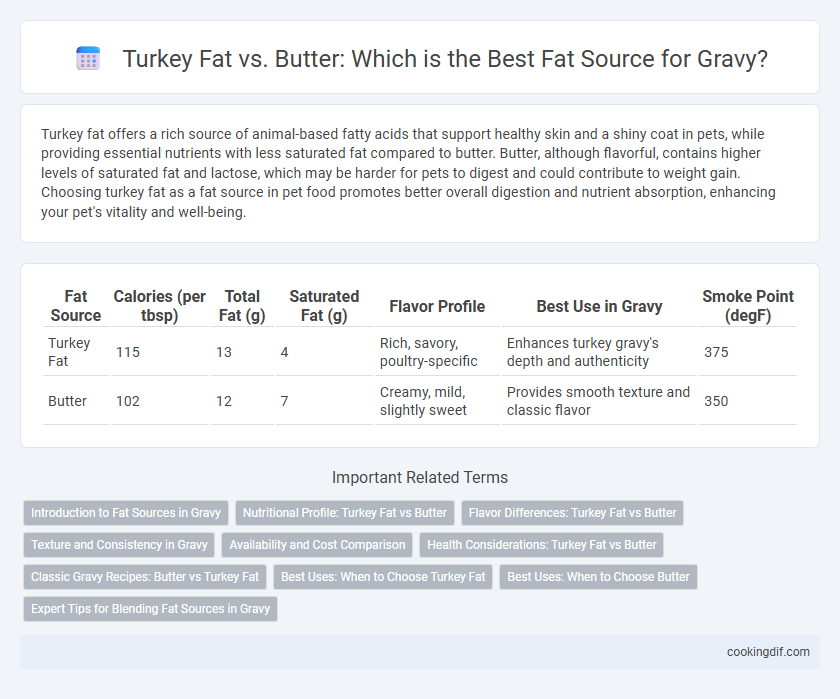 Turkey Fat vs. Butter: Which is the Best Fat Source for Gravy?

Turkey fat offers a rich source of animal-based fatty acids that support healthy skin and a shiny coat in pets, while providing essential nutrients with less saturated fat compared to butter. Butter, although flavorful, contains higher levels of saturated fat and lactose, which may be harder for pets to digest and could contribute to weight gain. Choosing turkey fat as a fat source in pet food promotes better overall digestion and nutrient absorption, enhancing your pet's vitality and well-being.

| Fat Source | Calories (per tbsp) | Total Fat (g) | Saturated Fat (g) | Flavor Profile | Best Use in Gravy | Smoke Point (degF) |
|---|---|---|---|---|---|---|
| Turkey Fat | 115 | 13 | 4 | Rich, savory, poultry-specific | Enhances turkey gravy's depth and authenticity | 375 |
| Butter | 102 | 12 | 7 | Creamy, mild, slightly sweet | Provides smooth texture and classic flavor | 350 |

Important Related Terms

Introduction to Fat Sources in Gravy
Nutritional Profile: Turkey Fat vs Butter
Flavor Differences: Turkey Fat vs Butter
Texture and Consistency in Gravy
Availability and Cost Comparison
Health Considerations: Turkey Fat vs Butter
Classic Gravy Recipes: Butter vs Turkey Fat
Best Uses: When to Choose Turkey Fat
Best Uses: When to Choose Butter
Expert Tips for Blending Fat Sources in Gravy

cookingdif.com