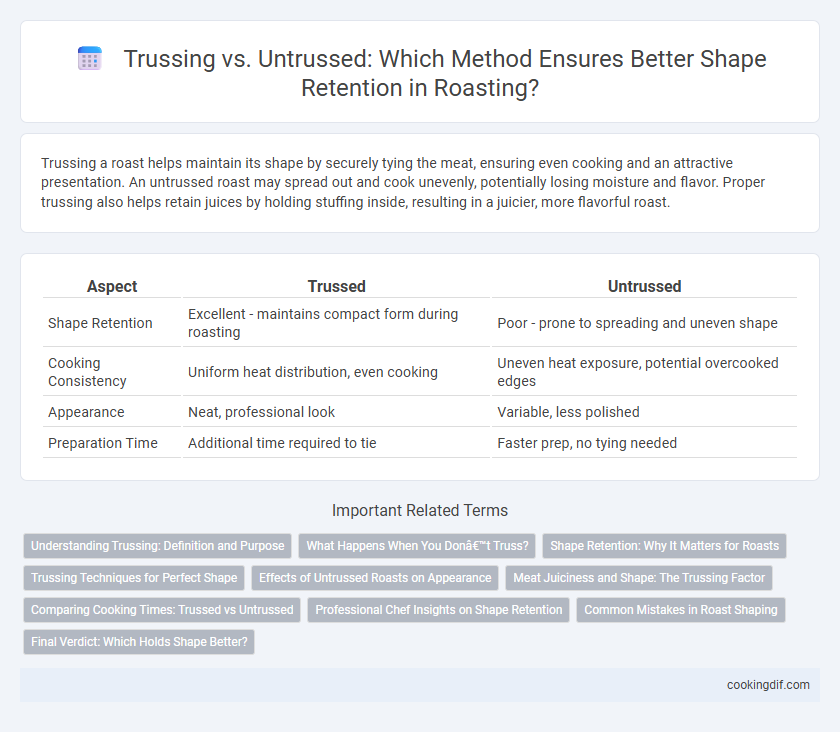 Trussing vs. Untrussed: Which Method Ensures Better Shape Retention in Roasting?

Trussing a roast helps maintain its shape by securely tying the meat, ensuring even cooking and an attractive presentation. An untrussed roast may spread out and cook unevenly, potentially losing moisture and flavor. Proper trussing also helps retain juices by holding stuffing inside, resulting in a juicier, more flavorful roast.

| Aspect | Trussed | Untrussed |
|---|---|---|
| Shape Retention | Excellent - maintains compact form during roasting | Poor - prone to spreading and uneven shape |
| Cooking Consistency | Uniform heat distribution, even cooking | Uneven heat exposure, potential overcooked edges |
| Appearance | Neat, professional look | Variable, less polished |
| Preparation Time | Additional time required to tie | Faster prep, no tying needed |

Important Related Terms

Understanding Trussing: Definition and Purpose

What Happens When You Donâ€™t Truss?

Shape Retention: Why It Matters for Roasts

Trussing Techniques for Perfect Shape

Effects of Untrussed Roasts on Appearance

Meat Juiciness and Shape: The Trussing Factor

Comparing Cooking Times: Trussed vs Untrussed

Professional Chef Insights on Shape Retention

Common Mistakes in Roast Shaping

Final Verdict: Which Holds Shape Better?

cookingdif.com