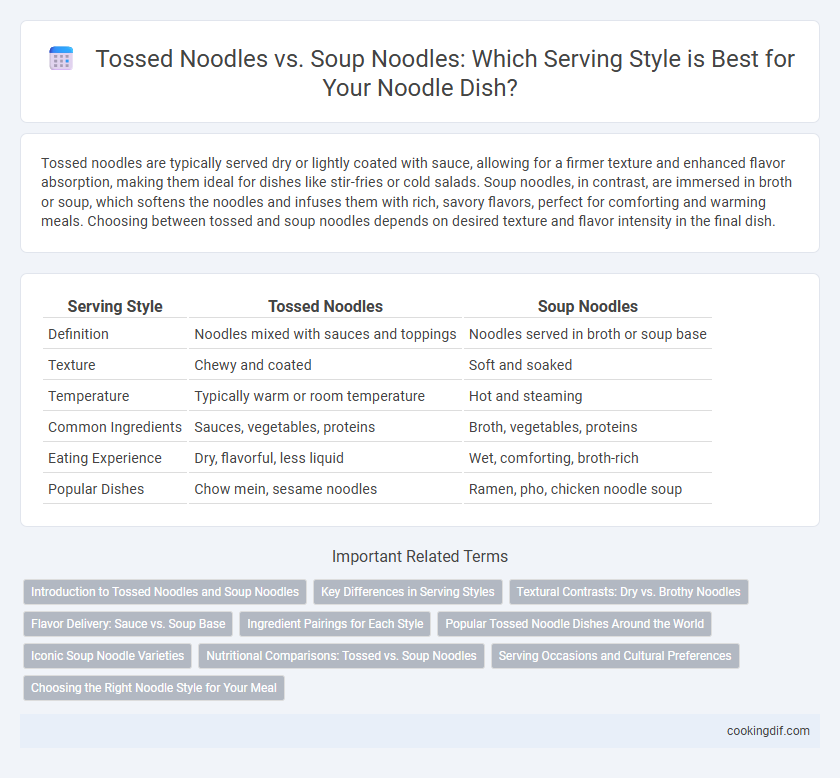 Tossed Noodles vs. Soup Noodles: Which Serving Style is Best for Your Noodle Dish?

Tossed noodles are typically served dry or lightly coated with sauce, allowing for a firmer texture and enhanced flavor absorption, making them ideal for dishes like stir-fries or cold salads. Soup noodles, in contrast, are immersed in broth or soup, which softens the noodles and infuses them with rich, savory flavors, perfect for comforting and warming meals. Choosing between tossed and soup noodles depends on desired texture and flavor intensity in the final dish.

| Serving Style | Tossed Noodles | Soup Noodles |
|---|---|---|
| Definition | Noodles mixed with sauces and toppings | Noodles served in broth or soup base |
| Texture | Chewy and coated | Soft and soaked |
| Temperature | Typically warm or room temperature | Hot and steaming |
| Common Ingredients | Sauces, vegetables, proteins | Broth, vegetables, proteins |
| Eating Experience | Dry, flavorful, less liquid | Wet, comforting, broth-rich |
| Popular Dishes | Chow mein, sesame noodles | Ramen, pho, chicken noodle soup |

Important Related Terms

Introduction to Tossed Noodles and Soup Noodles
Key Differences in Serving Styles
Textural Contrasts: Dry vs. Brothy Noodles
Flavor Delivery: Sauce vs. Soup Base
Ingredient Pairings for Each Style
Popular Tossed Noodle Dishes Around the World
Iconic Soup Noodle Varieties
Nutritional Comparisons: Tossed vs. Soup Noodles
Serving Occasions and Cultural Preferences
Choosing the Right Noodle Style for Your Meal

cookingdif.com