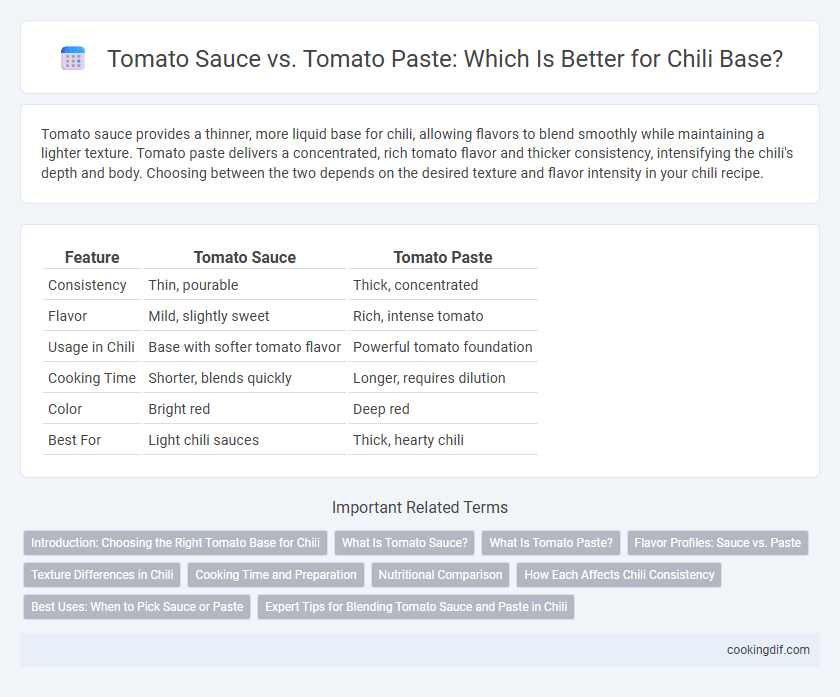 Tomato Sauce vs. Tomato Paste: Which Is Better for Chili Base?

Tomato sauce provides a thinner, more liquid base for chili, allowing flavors to blend smoothly while maintaining a lighter texture. Tomato paste delivers a concentrated, rich tomato flavor and thicker consistency, intensifying the chili's depth and body. Choosing between the two depends on the desired texture and flavor intensity in your chili recipe.

| Feature | Tomato Sauce | Tomato Paste |
|---|---|---|
| Consistency | Thin, pourable | Thick, concentrated |
| Flavor | Mild, slightly sweet | Rich, intense tomato |
| Usage in Chili | Base with softer tomato flavor | Powerful tomato foundation |
| Cooking Time | Shorter, blends quickly | Longer, requires dilution |
| Color | Bright red | Deep red |
| Best For | Light chili sauces | Thick, hearty chili |

Important Related Terms

Introduction: Choosing the Right Tomato Base for Chili
What Is Tomato Sauce?
What Is Tomato Paste?
Flavor Profiles: Sauce vs. Paste
Texture Differences in Chili
Cooking Time and Preparation
Nutritional Comparison
How Each Affects Chili Consistency
Best Uses: When to Pick Sauce or Paste
Expert Tips for Blending Tomato Sauce and Paste in Chili

cookingdif.com