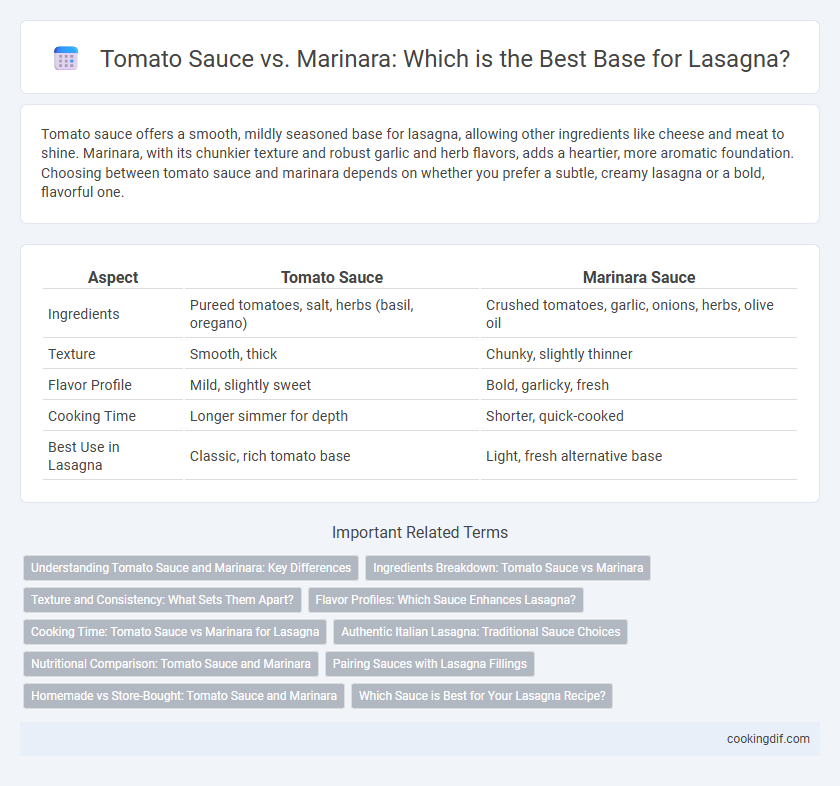 Tomato Sauce vs. Marinara: Which is the Best Base for Lasagna?

Tomato sauce offers a smooth, mildly seasoned base for lasagna, allowing other ingredients like cheese and meat to shine. Marinara, with its chunkier texture and robust garlic and herb flavors, adds a heartier, more aromatic foundation. Choosing between tomato sauce and marinara depends on whether you prefer a subtle, creamy lasagna or a bold, flavorful one.

| Aspect | Tomato Sauce | Marinara Sauce |
|---|---|---|
| Ingredients | Pureed tomatoes, salt, herbs (basil, oregano) | Crushed tomatoes, garlic, onions, herbs, olive oil |
| Texture | Smooth, thick | Chunky, slightly thinner |
| Flavor Profile | Mild, slightly sweet | Bold, garlicky, fresh |
| Cooking Time | Longer simmer for depth | Shorter, quick-cooked |
| Best Use in Lasagna | Classic, rich tomato base | Light, fresh alternative base |

Important Related Terms

Understanding Tomato Sauce and Marinara: Key Differences

Ingredients Breakdown: Tomato Sauce vs Marinara

Texture and Consistency: What Sets Them Apart?

Flavor Profiles: Which Sauce Enhances Lasagna?

Cooking Time: Tomato Sauce vs Marinara for Lasagna

Authentic Italian Lasagna: Traditional Sauce Choices

Nutritional Comparison: Tomato Sauce and Marinara

Pairing Sauces with Lasagna Fillings

Homemade vs Store-Bought: Tomato Sauce and Marinara

Which Sauce is Best for Your Lasagna Recipe?

cookingdif.com