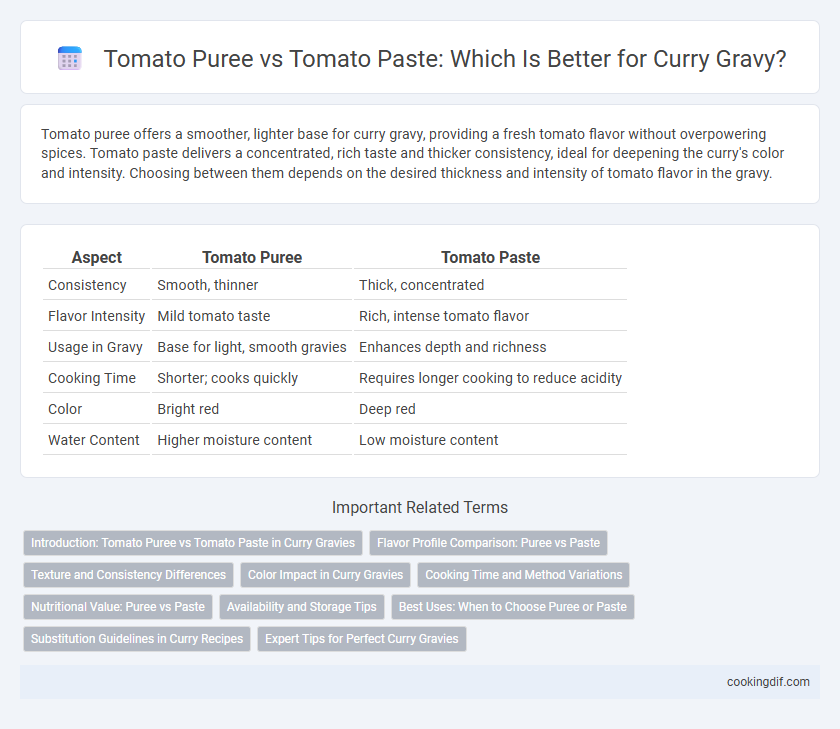 Tomato Puree vs Tomato Paste: Which Is Better for Curry Gravy?

Tomato puree offers a smoother, lighter base for curry gravy, providing a fresh tomato flavor without overpowering spices. Tomato paste delivers a concentrated, rich taste and thicker consistency, ideal for deepening the curry's color and intensity. Choosing between them depends on the desired thickness and intensity of tomato flavor in the gravy.

| Aspect | Tomato Puree | Tomato Paste |
|---|---|---|
| Consistency | Smooth, thinner | Thick, concentrated |
| Flavor Intensity | Mild tomato taste | Rich, intense tomato flavor |
| Usage in Gravy | Base for light, smooth gravies | Enhances depth and richness |
| Cooking Time | Shorter; cooks quickly | Requires longer cooking to reduce acidity |
| Color | Bright red | Deep red |
| Water Content | Higher moisture content | Low moisture content |

Important Related Terms

Introduction: Tomato Puree vs Tomato Paste in Curry Gravies
Flavor Profile Comparison: Puree vs Paste
Texture and Consistency Differences
Color Impact in Curry Gravies
Cooking Time and Method Variations
Nutritional Value: Puree vs Paste
Availability and Storage Tips
Best Uses: When to Choose Puree or Paste
Substitution Guidelines in Curry Recipes
Expert Tips for Perfect Curry Gravies

cookingdif.com