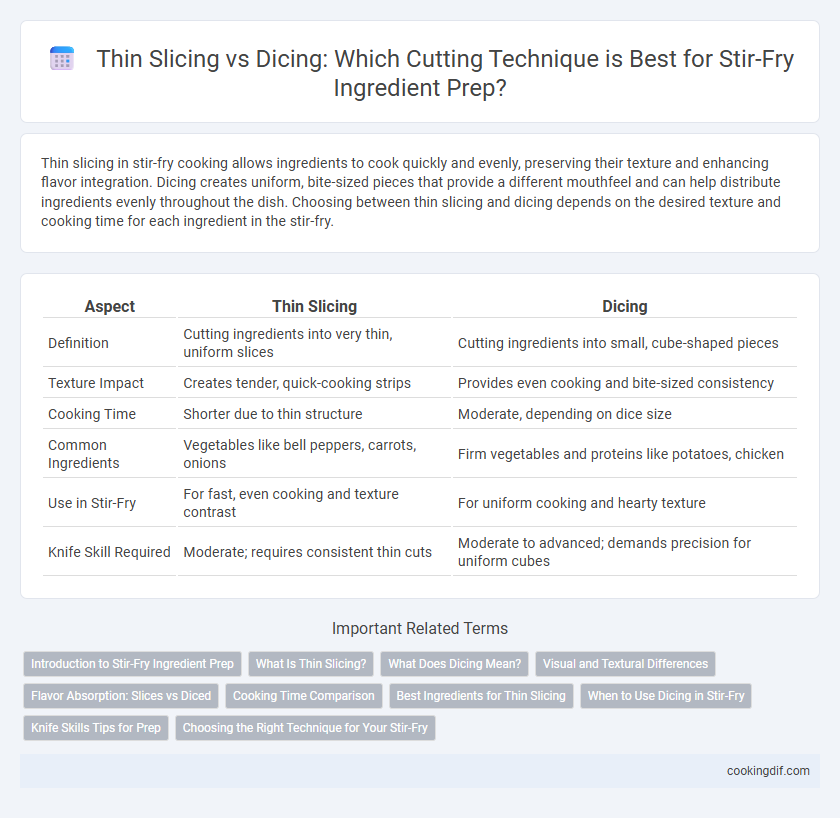 Thin Slicing vs Dicing: Which Cutting Technique is Best for Stir-Fry Ingredient Prep?

Thin slicing in stir-fry cooking allows ingredients to cook quickly and evenly, preserving their texture and enhancing flavor integration. Dicing creates uniform, bite-sized pieces that provide a different mouthfeel and can help distribute ingredients evenly throughout the dish. Choosing between thin slicing and dicing depends on the desired texture and cooking time for each ingredient in the stir-fry.

| Aspect | Thin Slicing | Dicing |
|---|---|---|
| Definition | Cutting ingredients into very thin, uniform slices | Cutting ingredients into small, cube-shaped pieces |
| Texture Impact | Creates tender, quick-cooking strips | Provides even cooking and bite-sized consistency |
| Cooking Time | Shorter due to thin structure | Moderate, depending on dice size |
| Common Ingredients | Vegetables like bell peppers, carrots, onions | Firm vegetables and proteins like potatoes, chicken |
| Use in Stir-Fry | For fast, even cooking and texture contrast | For uniform cooking and hearty texture |
| Knife Skill Required | Moderate; requires consistent thin cuts | Moderate to advanced; demands precision for uniform cubes |

Important Related Terms

Introduction to Stir-Fry Ingredient Prep
What Is Thin Slicing?
What Does Dicing Mean?
Visual and Textural Differences
Flavor Absorption: Slices vs Diced
Cooking Time Comparison
Best Ingredients for Thin Slicing
When to Use Dicing in Stir-Fry
Knife Skills Tips for Prep
Choosing the Right Technique for Your Stir-Fry

cookingdif.com