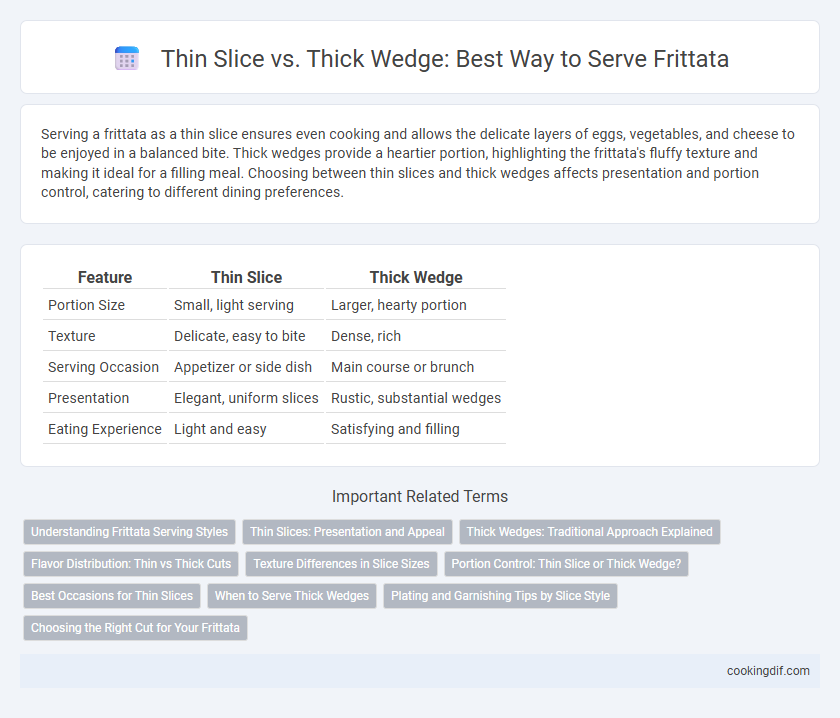 Thin Slice vs. Thick Wedge: Best Way to Serve Frittata

Serving a frittata as a thin slice ensures even cooking and allows the delicate layers of eggs, vegetables, and cheese to be enjoyed in a balanced bite. Thick wedges provide a heartier portion, highlighting the frittata's fluffy texture and making it ideal for a filling meal. Choosing between thin slices and thick wedges affects presentation and portion control, catering to different dining preferences.

| Feature | Thin Slice | Thick Wedge |
|---|---|---|
| Portion Size | Small, light serving | Larger, hearty portion |
| Texture | Delicate, easy to bite | Dense, rich |
| Serving Occasion | Appetizer or side dish | Main course or brunch |
| Presentation | Elegant, uniform slices | Rustic, substantial wedges |
| Eating Experience | Light and easy | Satisfying and filling |

Important Related Terms

Understanding Frittata Serving Styles
Thin Slices: Presentation and Appeal
Thick Wedges: Traditional Approach Explained
Flavor Distribution: Thin vs Thick Cuts
Texture Differences in Slice Sizes
Portion Control: Thin Slice or Thick Wedge?
Best Occasions for Thin Slices
When to Serve Thick Wedges
Plating and Garnishing Tips by Slice Style
Choosing the Right Cut for Your Frittata

cookingdif.com