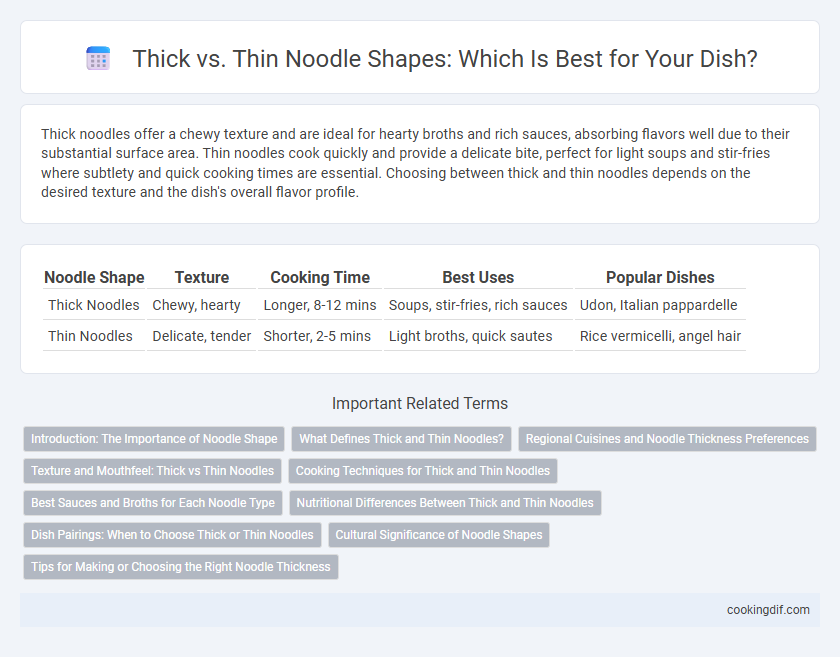 Thick vs. Thin Noodle Shapes: Which Is Best for Your Dish?

Thick noodles offer a chewy texture and are ideal for hearty broths and rich sauces, absorbing flavors well due to their substantial surface area. Thin noodles cook quickly and provide a delicate bite, perfect for light soups and stir-fries where subtlety and quick cooking times are essential. Choosing between thick and thin noodles depends on the desired texture and the dish's overall flavor profile.

| Noodle Shape | Texture | Cooking Time | Best Uses | Popular Dishes |
|---|---|---|---|---|
| Thick Noodles | Chewy, hearty | Longer, 8-12 mins | Soups, stir-fries, rich sauces | Udon, Italian pappardelle |
| Thin Noodles | Delicate, tender | Shorter, 2-5 mins | Light broths, quick sautes | Rice vermicelli, angel hair |

Important Related Terms

Introduction: The Importance of Noodle Shape
What Defines Thick and Thin Noodles?
Regional Cuisines and Noodle Thickness Preferences
Texture and Mouthfeel: Thick vs Thin Noodles
Cooking Techniques for Thick and Thin Noodles
Best Sauces and Broths for Each Noodle Type
Nutritional Differences Between Thick and Thin Noodles
Dish Pairings: When to Choose Thick or Thin Noodles
Cultural Significance of Noodle Shapes
Tips for Making or Choosing the Right Noodle Thickness

cookingdif.com