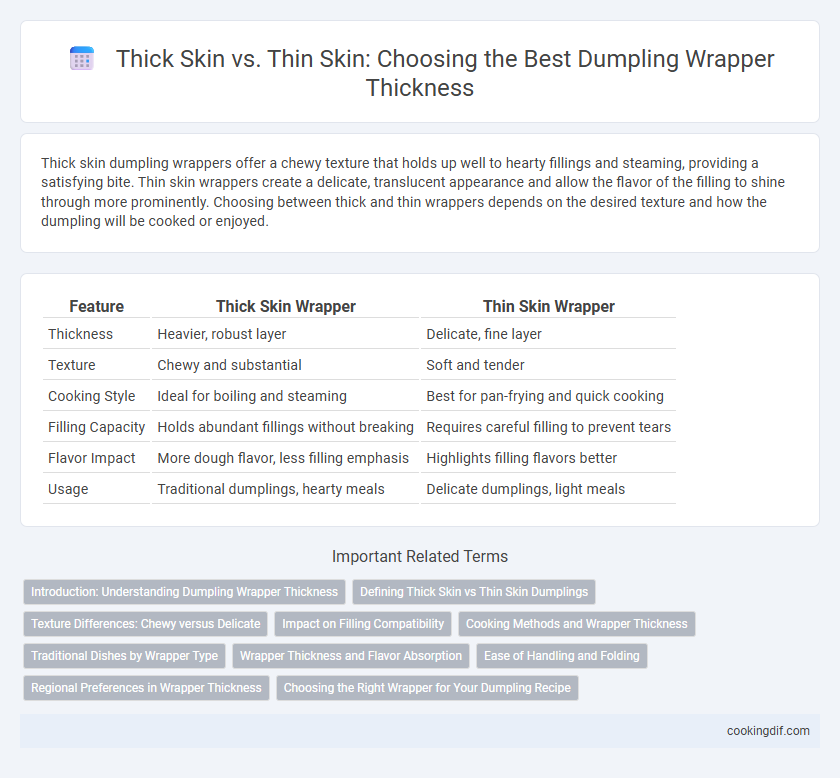 Thick Skin vs. Thin Skin: Choosing the Best Dumpling Wrapper Thickness

Thick skin dumpling wrappers offer a chewy texture that holds up well to hearty fillings and steaming, providing a satisfying bite. Thin skin wrappers create a delicate, translucent appearance and allow the flavor of the filling to shine through more prominently. Choosing between thick and thin wrappers depends on the desired texture and how the dumpling will be cooked or enjoyed.

| Feature | Thick Skin Wrapper | Thin Skin Wrapper |
|---|---|---|
| Thickness | Heavier, robust layer | Delicate, fine layer |
| Texture | Chewy and substantial | Soft and tender |
| Cooking Style | Ideal for boiling and steaming | Best for pan-frying and quick cooking |
| Filling Capacity | Holds abundant fillings without breaking | Requires careful filling to prevent tears |
| Flavor Impact | More dough flavor, less filling emphasis | Highlights filling flavors better |
| Usage | Traditional dumplings, hearty meals | Delicate dumplings, light meals |

Important Related Terms

Introduction: Understanding Dumpling Wrapper Thickness
Defining Thick Skin vs Thin Skin Dumplings
Texture Differences: Chewy versus Delicate
Impact on Filling Compatibility
Cooking Methods and Wrapper Thickness
Traditional Dishes by Wrapper Type
Wrapper Thickness and Flavor Absorption
Ease of Handling and Folding
Regional Preferences in Wrapper Thickness
Choosing the Right Wrapper for Your Dumpling Recipe

cookingdif.com