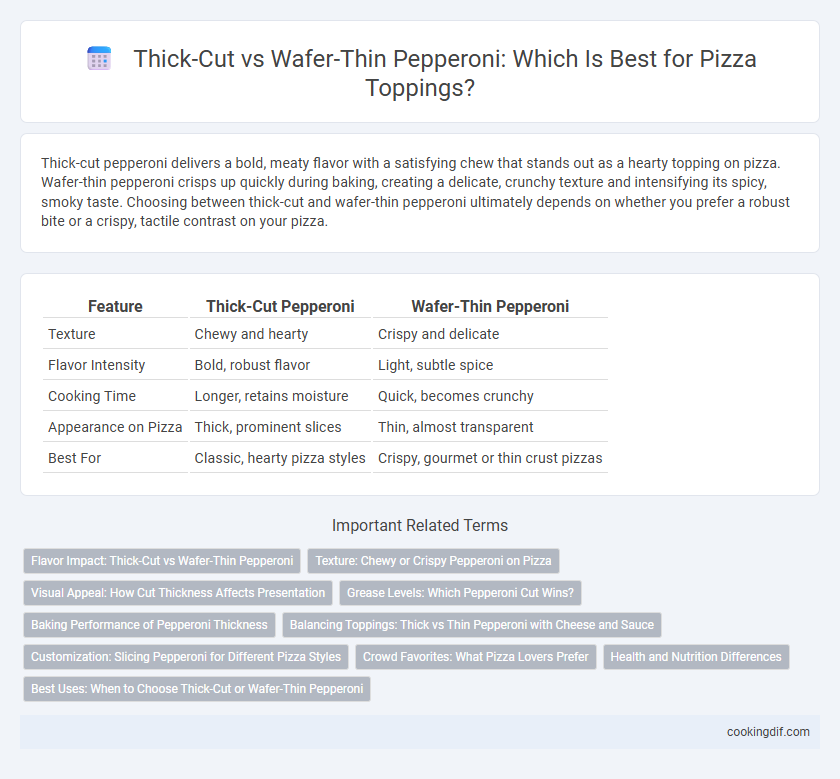 Thick-Cut vs Wafer-Thin Pepperoni: Which Is Best for Pizza Toppings?

Thick-cut pepperoni delivers a bold, meaty flavor with a satisfying chew that stands out as a hearty topping on pizza. Wafer-thin pepperoni crisps up quickly during baking, creating a delicate, crunchy texture and intensifying its spicy, smoky taste. Choosing between thick-cut and wafer-thin pepperoni ultimately depends on whether you prefer a robust bite or a crispy, tactile contrast on your pizza.

| Feature | Thick-Cut Pepperoni | Wafer-Thin Pepperoni |
|---|---|---|
| Texture | Chewy and hearty | Crispy and delicate |
| Flavor Intensity | Bold, robust flavor | Light, subtle spice |
| Cooking Time | Longer, retains moisture | Quick, becomes crunchy |
| Appearance on Pizza | Thick, prominent slices | Thin, almost transparent |
| Best For | Classic, hearty pizza styles | Crispy, gourmet or thin crust pizzas |

Important Related Terms

Flavor Impact: Thick-Cut vs Wafer-Thin Pepperoni
Texture: Chewy or Crispy Pepperoni on Pizza
Visual Appeal: How Cut Thickness Affects Presentation
Grease Levels: Which Pepperoni Cut Wins?
Baking Performance of Pepperoni Thickness
Balancing Toppings: Thick vs Thin Pepperoni with Cheese and Sauce
Customization: Slicing Pepperoni for Different Pizza Styles
Crowd Favorites: What Pizza Lovers Prefer
Health and Nutrition Differences
Best Uses: When to Choose Thick-Cut or Wafer-Thin Pepperoni

cookingdif.com