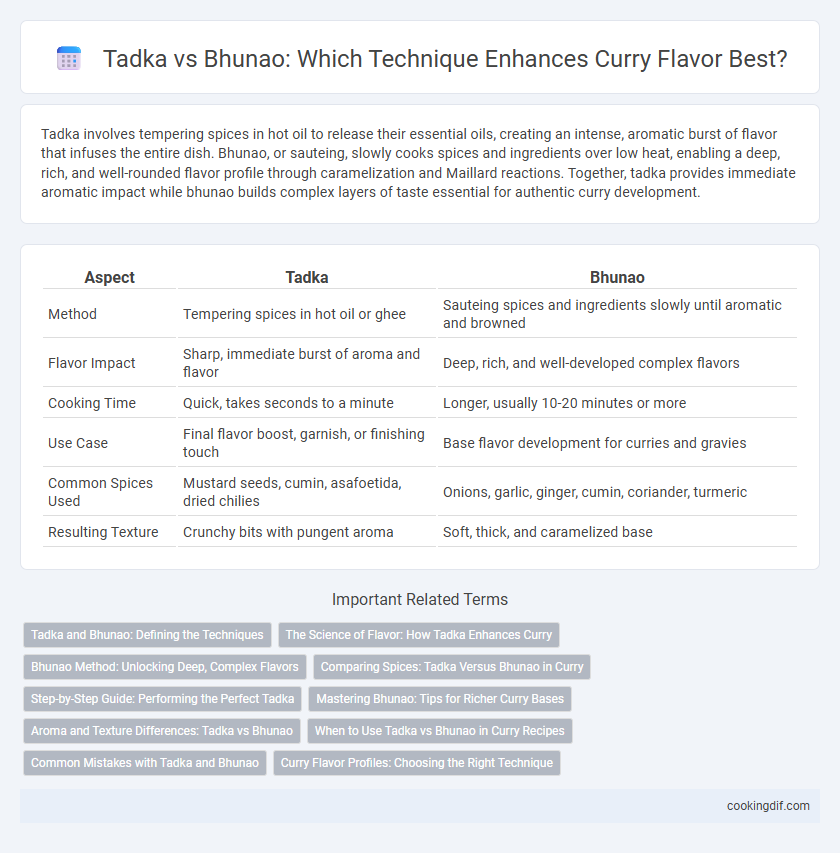 Tadka vs Bhunao: Which Technique Enhances Curry Flavor Best?

Tadka involves tempering spices in hot oil to release their essential oils, creating an intense, aromatic burst of flavor that infuses the entire dish. Bhunao, or sauteing, slowly cooks spices and ingredients over low heat, enabling a deep, rich, and well-rounded flavor profile through caramelization and Maillard reactions. Together, tadka provides immediate aromatic impact while bhunao builds complex layers of taste essential for authentic curry development.

| Aspect | Tadka | Bhunao |
|---|---|---|
| Method | Tempering spices in hot oil or ghee | Sauteing spices and ingredients slowly until aromatic and browned |
| Flavor Impact | Sharp, immediate burst of aroma and flavor | Deep, rich, and well-developed complex flavors |
| Cooking Time | Quick, takes seconds to a minute | Longer, usually 10-20 minutes or more |
| Use Case | Final flavor boost, garnish, or finishing touch | Base flavor development for curries and gravies |
| Common Spices Used | Mustard seeds, cumin, asafoetida, dried chilies | Onions, garlic, ginger, cumin, coriander, turmeric |
| Resulting Texture | Crunchy bits with pungent aroma | Soft, thick, and caramelized base |

Important Related Terms

Tadka and Bhunao: Defining the Techniques
The Science of Flavor: How Tadka Enhances Curry
Bhunao Method: Unlocking Deep, Complex Flavors
Comparing Spices: Tadka Versus Bhunao in Curry
Step-by-Step Guide: Performing the Perfect Tadka
Mastering Bhunao: Tips for Richer Curry Bases
Aroma and Texture Differences: Tadka vs Bhunao
When to Use Tadka vs Bhunao in Curry Recipes
Common Mistakes with Tadka and Bhunao
Curry Flavor Profiles: Choosing the Right Technique

cookingdif.com