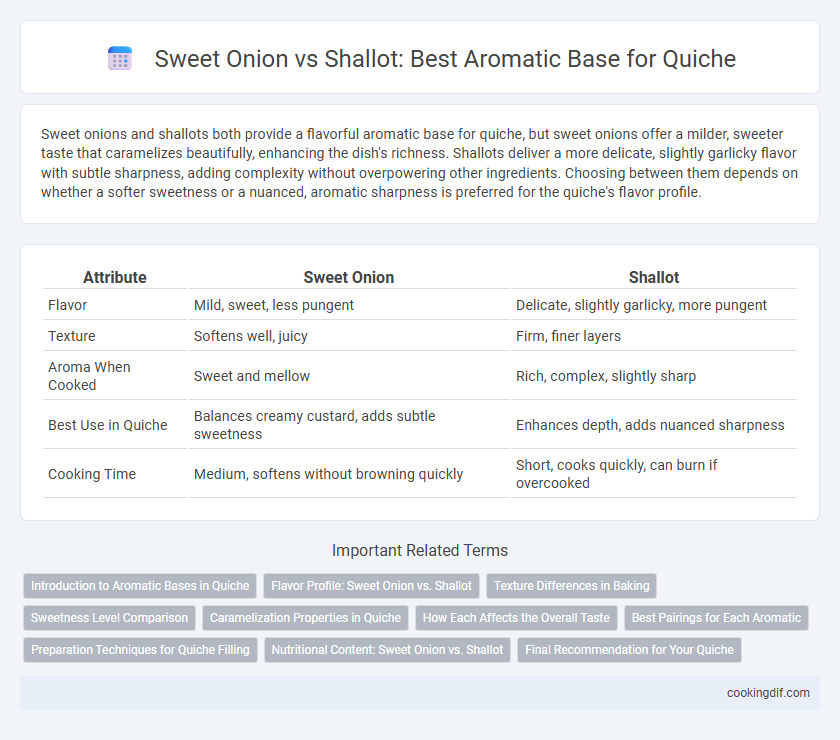 Sweet Onion vs Shallot: Best Aromatic Base for Quiche

Sweet onions and shallots both provide a flavorful aromatic base for quiche, but sweet onions offer a milder, sweeter taste that caramelizes beautifully, enhancing the dish's richness. Shallots deliver a more delicate, slightly garlicky flavor with subtle sharpness, adding complexity without overpowering other ingredients. Choosing between them depends on whether a softer sweetness or a nuanced, aromatic sharpness is preferred for the quiche's flavor profile.

| Attribute | Sweet Onion | Shallot |
|---|---|---|
| Flavor | Mild, sweet, less pungent | Delicate, slightly garlicky, more pungent |
| Texture | Softens well, juicy | Firm, finer layers |
| Aroma When Cooked | Sweet and mellow | Rich, complex, slightly sharp |
| Best Use in Quiche | Balances creamy custard, adds subtle sweetness | Enhances depth, adds nuanced sharpness |
| Cooking Time | Medium, softens without browning quickly | Short, cooks quickly, can burn if overcooked |

Important Related Terms

Introduction to Aromatic Bases in Quiche
Flavor Profile: Sweet Onion vs. Shallot
Texture Differences in Baking
Sweetness Level Comparison
Caramelization Properties in Quiche
How Each Affects the Overall Taste
Best Pairings for Each Aromatic
Preparation Techniques for Quiche Filling
Nutritional Content: Sweet Onion vs. Shallot
Final Recommendation for Your Quiche

cookingdif.com