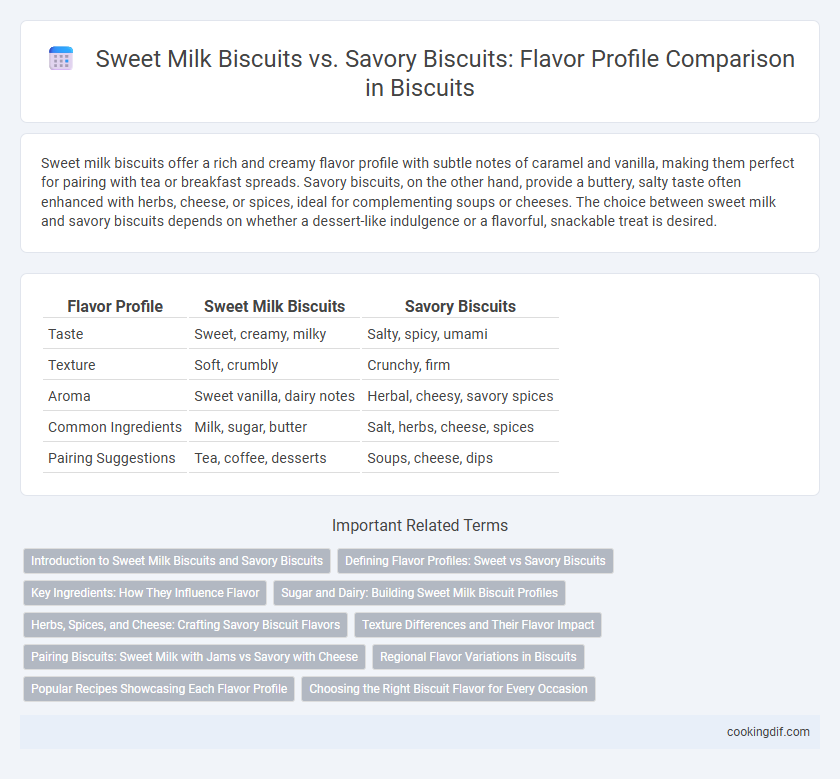 Sweet Milk Biscuits vs. Savory Biscuits: Flavor Profile Comparison in Biscuits

Sweet milk biscuits offer a rich and creamy flavor profile with subtle notes of caramel and vanilla, making them perfect for pairing with tea or breakfast spreads. Savory biscuits, on the other hand, provide a buttery, salty taste often enhanced with herbs, cheese, or spices, ideal for complementing soups or cheeses. The choice between sweet milk and savory biscuits depends on whether a dessert-like indulgence or a flavorful, snackable treat is desired.

| Flavor Profile | Sweet Milk Biscuits | Savory Biscuits |
|---|---|---|
| Taste | Sweet, creamy, milky | Salty, spicy, umami |
| Texture | Soft, crumbly | Crunchy, firm |
| Aroma | Sweet vanilla, dairy notes | Herbal, cheesy, savory spices |
| Common Ingredients | Milk, sugar, butter | Salt, herbs, cheese, spices |
| Pairing Suggestions | Tea, coffee, desserts | Soups, cheese, dips |

Important Related Terms

Introduction to Sweet Milk Biscuits and Savory Biscuits
Defining Flavor Profiles: Sweet vs Savory Biscuits
Key Ingredients: How They Influence Flavor
Sugar and Dairy: Building Sweet Milk Biscuit Profiles
Herbs, Spices, and Cheese: Crafting Savory Biscuit Flavors
Texture Differences and Their Flavor Impact
Pairing Biscuits: Sweet Milk with Jams vs Savory with Cheese
Regional Flavor Variations in Biscuits
Popular Recipes Showcasing Each Flavor Profile
Choosing the Right Biscuit Flavor for Every Occasion

cookingdif.com