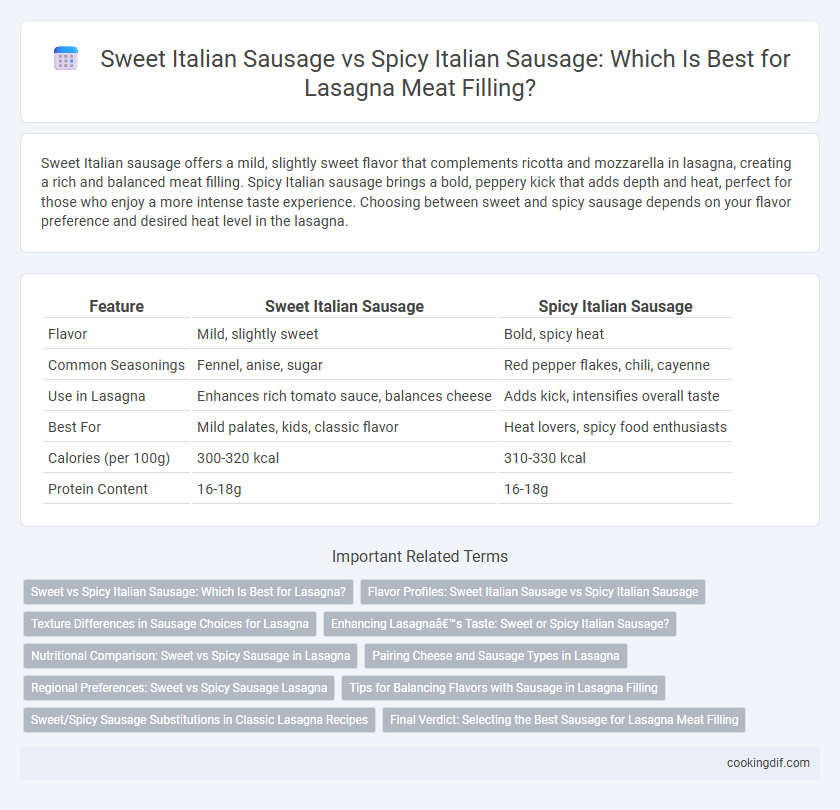 Sweet Italian Sausage vs Spicy Italian Sausage: Which Is Best for Lasagna Meat Filling?

Sweet Italian sausage offers a mild, slightly sweet flavor that complements ricotta and mozzarella in lasagna, creating a rich and balanced meat filling. Spicy Italian sausage brings a bold, peppery kick that adds depth and heat, perfect for those who enjoy a more intense taste experience. Choosing between sweet and spicy sausage depends on your flavor preference and desired heat level in the lasagna.

| Feature | Sweet Italian Sausage | Spicy Italian Sausage |
|---|---|---|
| Flavor | Mild, slightly sweet | Bold, spicy heat |
| Common Seasonings | Fennel, anise, sugar | Red pepper flakes, chili, cayenne |
| Use in Lasagna | Enhances rich tomato sauce, balances cheese | Adds kick, intensifies overall taste |
| Best For | Mild palates, kids, classic flavor | Heat lovers, spicy food enthusiasts |
| Calories (per 100g) | 300-320 kcal | 310-330 kcal |
| Protein Content | 16-18g | 16-18g |

Important Related Terms

Sweet vs Spicy Italian Sausage: Which Is Best for Lasagna?

Flavor Profiles: Sweet Italian Sausage vs Spicy Italian Sausage

Texture Differences in Sausage Choices for Lasagna

Enhancing Lasagnaâ€™s Taste: Sweet or Spicy Italian Sausage?

Nutritional Comparison: Sweet vs Spicy Sausage in Lasagna

Pairing Cheese and Sausage Types in Lasagna

Regional Preferences: Sweet vs Spicy Sausage Lasagna

Tips for Balancing Flavors with Sausage in Lasagna Filling

Sweet/Spicy Sausage Substitutions in Classic Lasagna Recipes

Final Verdict: Selecting the Best Sausage for Lasagna Meat Filling

cookingdif.com