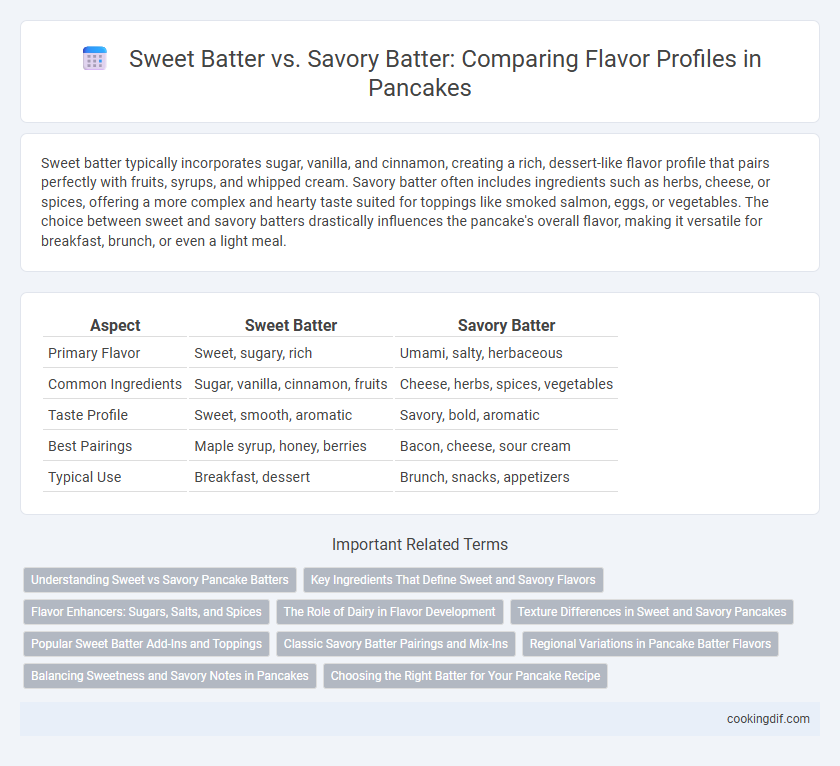 Sweet Batter vs. Savory Batter: Comparing Flavor Profiles in Pancakes

Sweet batter typically incorporates sugar, vanilla, and cinnamon, creating a rich, dessert-like flavor profile that pairs perfectly with fruits, syrups, and whipped cream. Savory batter often includes ingredients such as herbs, cheese, or spices, offering a more complex and hearty taste suited for toppings like smoked salmon, eggs, or vegetables. The choice between sweet and savory batters drastically influences the pancake's overall flavor, making it versatile for breakfast, brunch, or even a light meal.

| Aspect | Sweet Batter | Savory Batter |
|---|---|---|
| Primary Flavor | Sweet, sugary, rich | Umami, salty, herbaceous |
| Common Ingredients | Sugar, vanilla, cinnamon, fruits | Cheese, herbs, spices, vegetables |
| Taste Profile | Sweet, smooth, aromatic | Savory, bold, aromatic |
| Best Pairings | Maple syrup, honey, berries | Bacon, cheese, sour cream |
| Typical Use | Breakfast, dessert | Brunch, snacks, appetizers |

Important Related Terms

Understanding Sweet vs Savory Pancake Batters
Key Ingredients That Define Sweet and Savory Flavors
Flavor Enhancers: Sugars, Salts, and Spices
The Role of Dairy in Flavor Development
Texture Differences in Sweet and Savory Pancakes
Popular Sweet Batter Add-Ins and Toppings
Classic Savory Batter Pairings and Mix-Ins
Regional Variations in Pancake Batter Flavors
Balancing Sweetness and Savory Notes in Pancakes
Choosing the Right Batter for Your Pancake Recipe

cookingdif.com