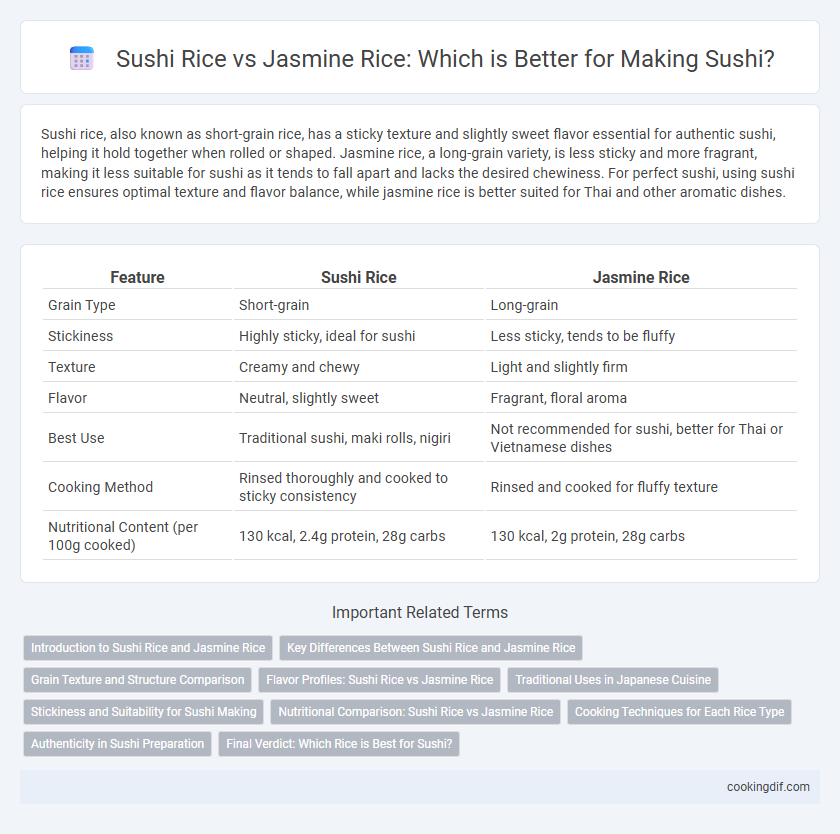 Sushi Rice vs Jasmine Rice: Which is Better for Making Sushi?

Sushi rice, also known as short-grain rice, has a sticky texture and slightly sweet flavor essential for authentic sushi, helping it hold together when rolled or shaped. Jasmine rice, a long-grain variety, is less sticky and more fragrant, making it less suitable for sushi as it tends to fall apart and lacks the desired chewiness. For perfect sushi, using sushi rice ensures optimal texture and flavor balance, while jasmine rice is better suited for Thai and other aromatic dishes.

| Feature | Sushi Rice | Jasmine Rice |
|---|---|---|
| Grain Type | Short-grain | Long-grain |
| Stickiness | Highly sticky, ideal for sushi | Less sticky, tends to be fluffy |
| Texture | Creamy and chewy | Light and slightly firm |
| Flavor | Neutral, slightly sweet | Fragrant, floral aroma |
| Best Use | Traditional sushi, maki rolls, nigiri | Not recommended for sushi, better for Thai or Vietnamese dishes |
| Cooking Method | Rinsed thoroughly and cooked to sticky consistency | Rinsed and cooked for fluffy texture |
| Nutritional Content (per 100g cooked) | 130 kcal, 2.4g protein, 28g carbs | 130 kcal, 2g protein, 28g carbs |

Important Related Terms

Introduction to Sushi Rice and Jasmine Rice
Key Differences Between Sushi Rice and Jasmine Rice
Grain Texture and Structure Comparison
Flavor Profiles: Sushi Rice vs Jasmine Rice
Traditional Uses in Japanese Cuisine
Stickiness and Suitability for Sushi Making
Nutritional Comparison: Sushi Rice vs Jasmine Rice
Cooking Techniques for Each Rice Type
Authenticity in Sushi Preparation
Final Verdict: Which Rice is Best for Sushi?

cookingdif.com