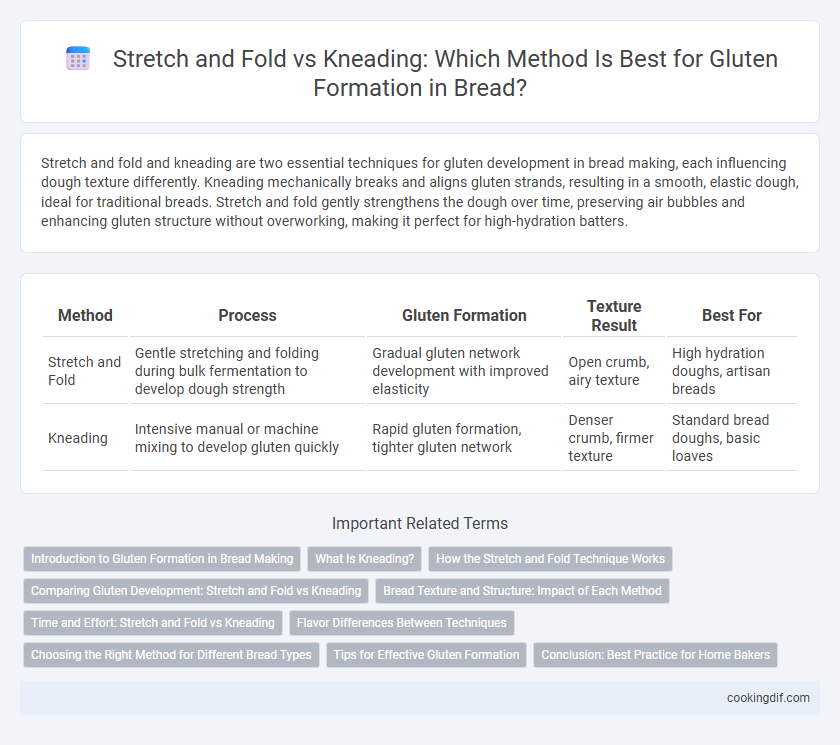 Stretch and Fold vs Kneading: Which Method Is Best for Gluten Formation in Bread?

Stretch and fold and kneading are two essential techniques for gluten development in bread making, each influencing dough texture differently. Kneading mechanically breaks and aligns gluten strands, resulting in a smooth, elastic dough, ideal for traditional breads. Stretch and fold gently strengthens the dough over time, preserving air bubbles and enhancing gluten structure without overworking, making it perfect for high-hydration batters.

| Method | Process | Gluten Formation | Texture Result | Best For |
|---|---|---|---|---|
| Stretch and Fold | Gentle stretching and folding during bulk fermentation to develop dough strength | Gradual gluten network development with improved elasticity | Open crumb, airy texture | High hydration doughs, artisan breads |
| Kneading | Intensive manual or machine mixing to develop gluten quickly | Rapid gluten formation, tighter gluten network | Denser crumb, firmer texture | Standard bread doughs, basic loaves |

Important Related Terms

Introduction to Gluten Formation in Bread Making
What Is Kneading?
How the Stretch and Fold Technique Works
Comparing Gluten Development: Stretch and Fold vs Kneading
Bread Texture and Structure: Impact of Each Method
Time and Effort: Stretch and Fold vs Kneading
Flavor Differences Between Techniques
Choosing the Right Method for Different Bread Types
Tips for Effective Gluten Formation
Conclusion: Best Practice for Home Bakers

cookingdif.com