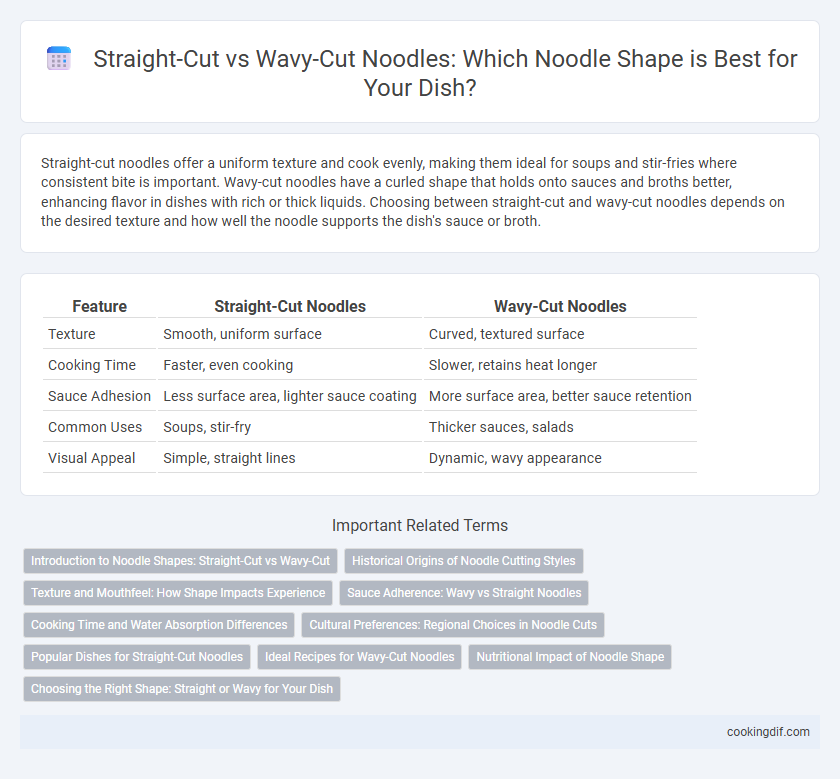 Straight-Cut vs Wavy-Cut Noodles: Which Noodle Shape is Best for Your Dish?

Straight-cut noodles offer a uniform texture and cook evenly, making them ideal for soups and stir-fries where consistent bite is important. Wavy-cut noodles have a curled shape that holds onto sauces and broths better, enhancing flavor in dishes with rich or thick liquids. Choosing between straight-cut and wavy-cut noodles depends on the desired texture and how well the noodle supports the dish's sauce or broth.

| Feature | Straight-Cut Noodles | Wavy-Cut Noodles |
|---|---|---|
| Texture | Smooth, uniform surface | Curved, textured surface |
| Cooking Time | Faster, even cooking | Slower, retains heat longer |
| Sauce Adhesion | Less surface area, lighter sauce coating | More surface area, better sauce retention |
| Common Uses | Soups, stir-fry | Thicker sauces, salads |
| Visual Appeal | Simple, straight lines | Dynamic, wavy appearance |

Important Related Terms

Introduction to Noodle Shapes: Straight-Cut vs Wavy-Cut
Historical Origins of Noodle Cutting Styles
Texture and Mouthfeel: How Shape Impacts Experience
Sauce Adherence: Wavy vs Straight Noodles
Cooking Time and Water Absorption Differences
Cultural Preferences: Regional Choices in Noodle Cuts
Popular Dishes for Straight-Cut Noodles
Ideal Recipes for Wavy-Cut Noodles
Nutritional Impact of Noodle Shape
Choosing the Right Shape: Straight or Wavy for Your Dish

cookingdif.com