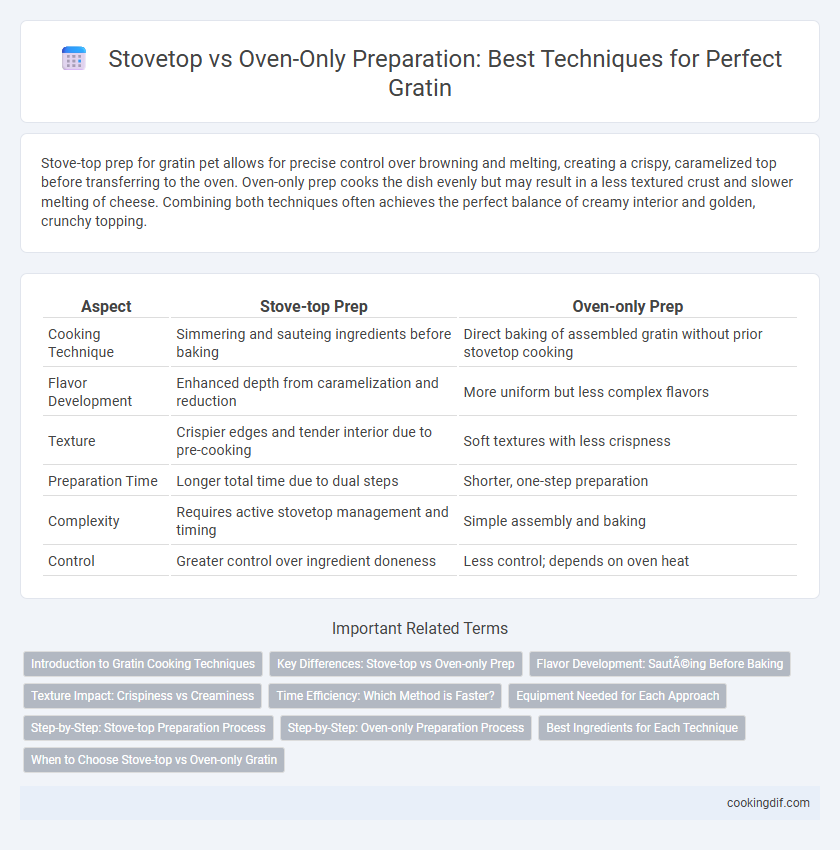 Stovetop vs Oven-Only Preparation: Best Techniques for Perfect Gratin

Stove-top prep for gratin pet allows for precise control over browning and melting, creating a crispy, caramelized top before transferring to the oven. Oven-only prep cooks the dish evenly but may result in a less textured crust and slower melting of cheese. Combining both techniques often achieves the perfect balance of creamy interior and golden, crunchy topping.

| Aspect | Stove-top Prep | Oven-only Prep |
|---|---|---|
| Cooking Technique | Simmering and sauteing ingredients before baking | Direct baking of assembled gratin without prior stovetop cooking |
| Flavor Development | Enhanced depth from caramelization and reduction | More uniform but less complex flavors |
| Texture | Crispier edges and tender interior due to pre-cooking | Soft textures with less crispness |
| Preparation Time | Longer total time due to dual steps | Shorter, one-step preparation |
| Complexity | Requires active stovetop management and timing | Simple assembly and baking |
| Control | Greater control over ingredient doneness | Less control; depends on oven heat |

Important Related Terms

Introduction to Gratin Cooking Techniques
Key Differences: Stove-top vs Oven-only Prep
Flavor Development: SautÃ©ing Before Baking
Texture Impact: Crispiness vs Creaminess
Time Efficiency: Which Method is Faster?
Equipment Needed for Each Approach
Step-by-Step: Stove-top Preparation Process
Step-by-Step: Oven-only Preparation Process
Best Ingredients for Each Technique
When to Choose Stove-top vs Oven-only Gratin

cookingdif.com