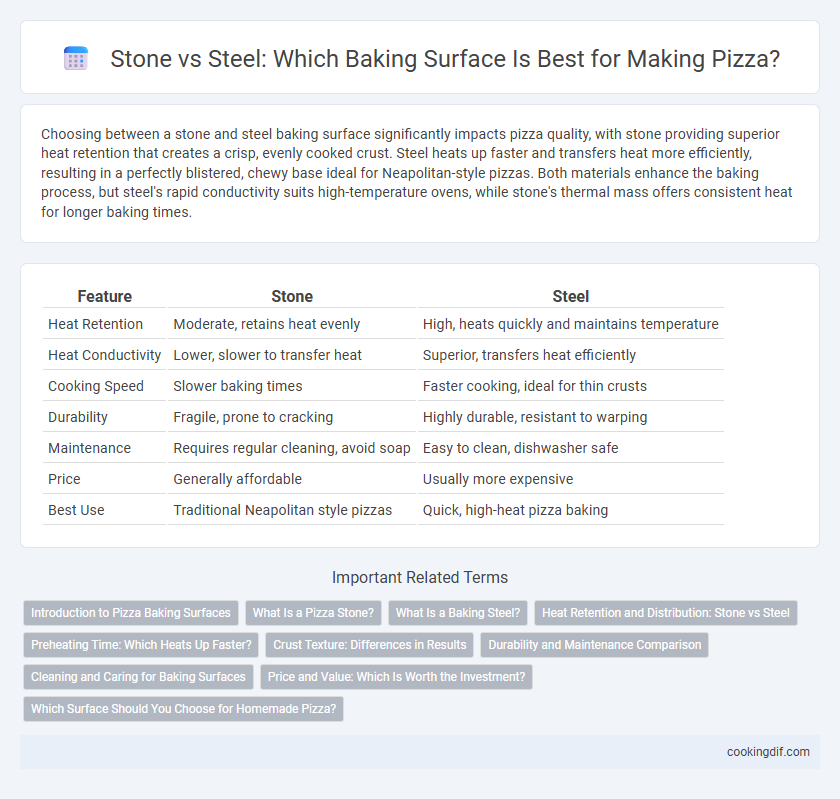 Stone vs Steel: Which Baking Surface Is Best for Making Pizza?

Choosing between a stone and steel baking surface significantly impacts pizza quality, with stone providing superior heat retention that creates a crisp, evenly cooked crust. Steel heats up faster and transfers heat more efficiently, resulting in a perfectly blistered, chewy base ideal for Neapolitan-style pizzas. Both materials enhance the baking process, but steel's rapid conductivity suits high-temperature ovens, while stone's thermal mass offers consistent heat for longer baking times.

| Feature | Stone | Steel |
|---|---|---|
| Heat Retention | Moderate, retains heat evenly | High, heats quickly and maintains temperature |
| Heat Conductivity | Lower, slower to transfer heat | Superior, transfers heat efficiently |
| Cooking Speed | Slower baking times | Faster cooking, ideal for thin crusts |
| Durability | Fragile, prone to cracking | Highly durable, resistant to warping |
| Maintenance | Requires regular cleaning, avoid soap | Easy to clean, dishwasher safe |
| Price | Generally affordable | Usually more expensive |
| Best Use | Traditional Neapolitan style pizzas | Quick, high-heat pizza baking |

Important Related Terms

Introduction to Pizza Baking Surfaces
What Is a Pizza Stone?
What Is a Baking Steel?
Heat Retention and Distribution: Stone vs Steel
Preheating Time: Which Heats Up Faster?
Crust Texture: Differences in Results
Durability and Maintenance Comparison
Cleaning and Caring for Baking Surfaces
Price and Value: Which Is Worth the Investment?
Which Surface Should You Choose for Homemade Pizza?

cookingdif.com