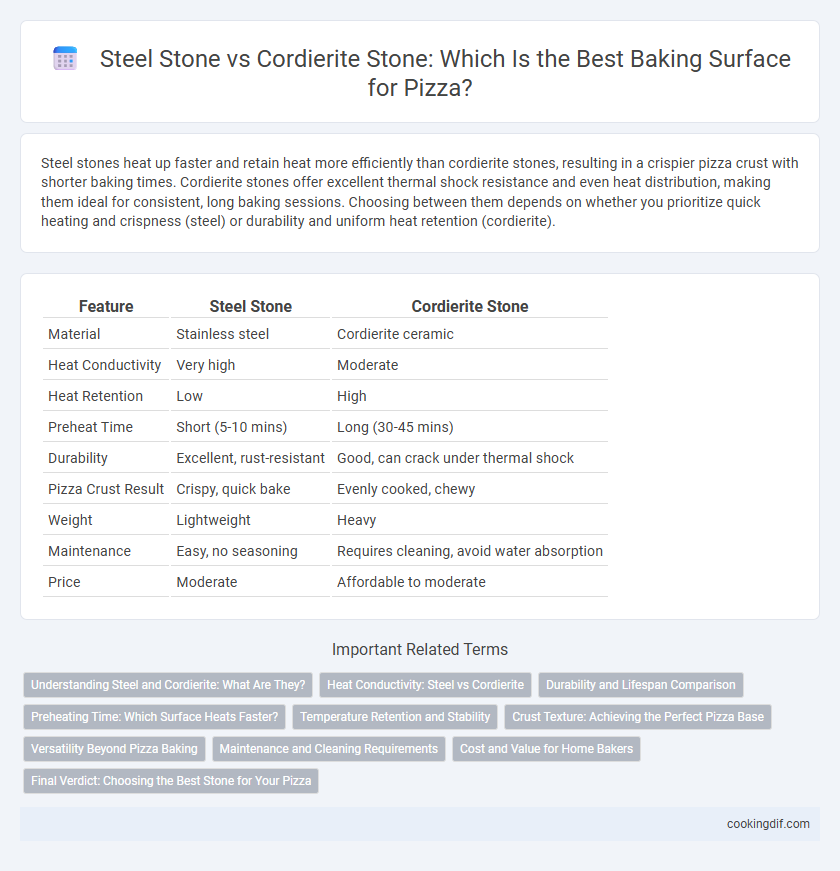 Steel Stone vs Cordierite Stone: Which Is the Best Baking Surface for Pizza?

Steel stones heat up faster and retain heat more efficiently than cordierite stones, resulting in a crispier pizza crust with shorter baking times. Cordierite stones offer excellent thermal shock resistance and even heat distribution, making them ideal for consistent, long baking sessions. Choosing between them depends on whether you prioritize quick heating and crispness (steel) or durability and uniform heat retention (cordierite).

| Feature | Steel Stone | Cordierite Stone |
|---|---|---|
| Material | Stainless steel | Cordierite ceramic |
| Heat Conductivity | Very high | Moderate |
| Heat Retention | Low | High |
| Preheat Time | Short (5-10 mins) | Long (30-45 mins) |
| Durability | Excellent, rust-resistant | Good, can crack under thermal shock |
| Pizza Crust Result | Crispy, quick bake | Evenly cooked, chewy |
| Weight | Lightweight | Heavy |
| Maintenance | Easy, no seasoning | Requires cleaning, avoid water absorption |
| Price | Moderate | Affordable to moderate |

Important Related Terms

Understanding Steel and Cordierite: What Are They?
Heat Conductivity: Steel vs Cordierite
Durability and Lifespan Comparison
Preheating Time: Which Surface Heats Faster?
Temperature Retention and Stability
Crust Texture: Achieving the Perfect Pizza Base
Versatility Beyond Pizza Baking
Maintenance and Cleaning Requirements
Cost and Value for Home Bakers
Final Verdict: Choosing the Best Stone for Your Pizza

cookingdif.com