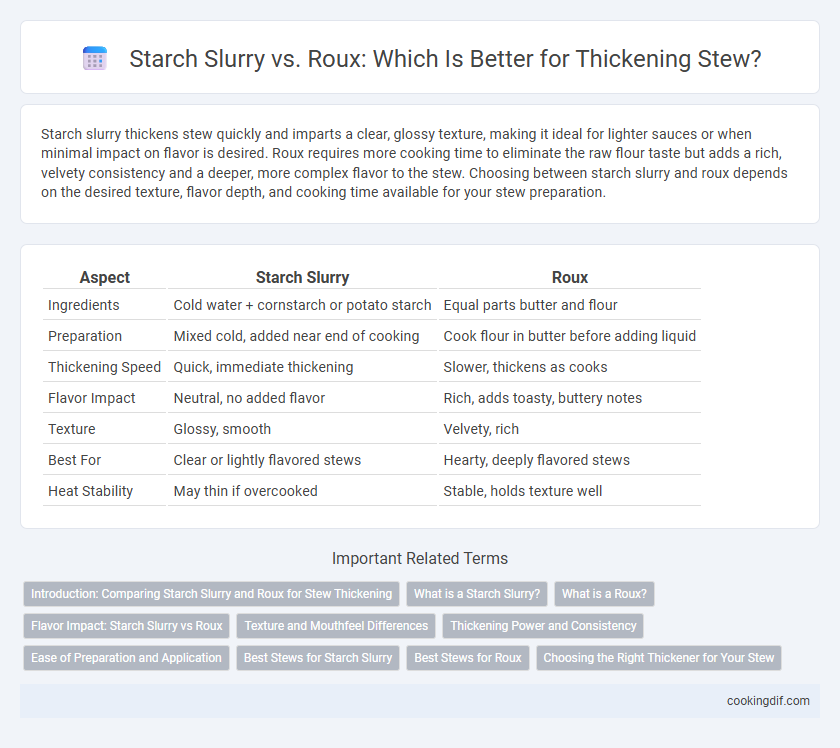 Starch Slurry vs. Roux: Which Is Better for Thickening Stew?

Starch slurry thickens stew quickly and imparts a clear, glossy texture, making it ideal for lighter sauces or when minimal impact on flavor is desired. Roux requires more cooking time to eliminate the raw flour taste but adds a rich, velvety consistency and a deeper, more complex flavor to the stew. Choosing between starch slurry and roux depends on the desired texture, flavor depth, and cooking time available for your stew preparation.

| Aspect | Starch Slurry | Roux |
|---|---|---|
| Ingredients | Cold water + cornstarch or potato starch | Equal parts butter and flour |
| Preparation | Mixed cold, added near end of cooking | Cook flour in butter before adding liquid |
| Thickening Speed | Quick, immediate thickening | Slower, thickens as cooks |
| Flavor Impact | Neutral, no added flavor | Rich, adds toasty, buttery notes |
| Texture | Glossy, smooth | Velvety, rich |
| Best For | Clear or lightly flavored stews | Hearty, deeply flavored stews |
| Heat Stability | May thin if overcooked | Stable, holds texture well |

Important Related Terms

Introduction: Comparing Starch Slurry and Roux for Stew Thickening
What is a Starch Slurry?
What is a Roux?
Flavor Impact: Starch Slurry vs Roux
Texture and Mouthfeel Differences
Thickening Power and Consistency
Ease of Preparation and Application
Best Stews for Starch Slurry
Best Stews for Roux
Choosing the Right Thickener for Your Stew

cookingdif.com