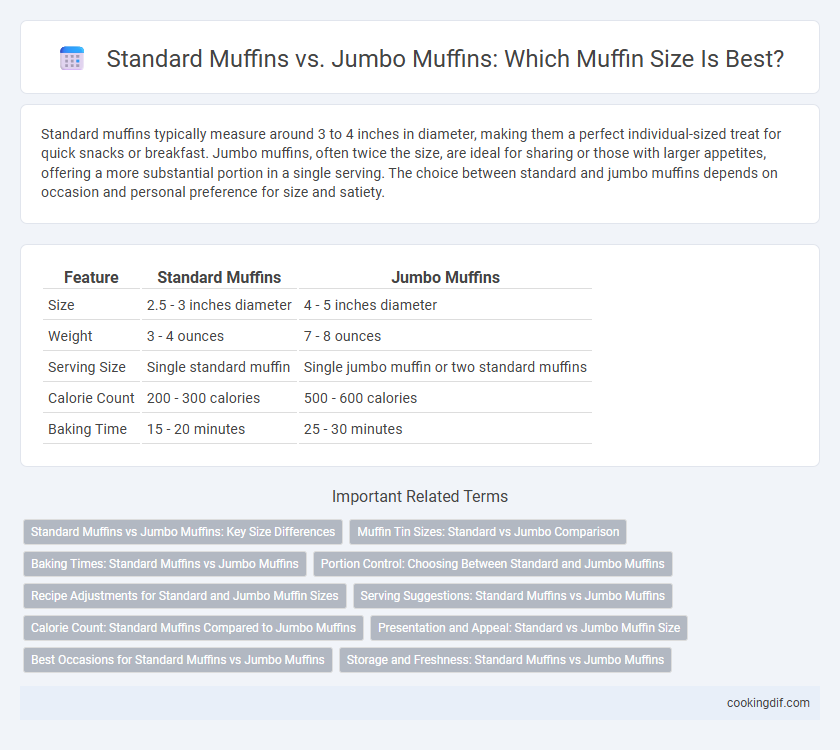 Standard Muffins vs. Jumbo Muffins: Which Muffin Size Is Best?

Standard muffins typically measure around 3 to 4 inches in diameter, making them a perfect individual-sized treat for quick snacks or breakfast. Jumbo muffins, often twice the size, are ideal for sharing or those with larger appetites, offering a more substantial portion in a single serving. The choice between standard and jumbo muffins depends on occasion and personal preference for size and satiety.

| Feature | Standard Muffins | Jumbo Muffins |
|---|---|---|
| Size | 2.5 - 3 inches diameter | 4 - 5 inches diameter |
| Weight | 3 - 4 ounces | 7 - 8 ounces |
| Serving Size | Single standard muffin | Single jumbo muffin or two standard muffins |
| Calorie Count | 200 - 300 calories | 500 - 600 calories |
| Baking Time | 15 - 20 minutes | 25 - 30 minutes |

Important Related Terms

Standard Muffins vs Jumbo Muffins: Key Size Differences
Muffin Tin Sizes: Standard vs Jumbo Comparison
Baking Times: Standard Muffins vs Jumbo Muffins
Portion Control: Choosing Between Standard and Jumbo Muffins
Recipe Adjustments for Standard and Jumbo Muffin Sizes
Serving Suggestions: Standard Muffins vs Jumbo Muffins
Calorie Count: Standard Muffins Compared to Jumbo Muffins
Presentation and Appeal: Standard vs Jumbo Muffin Size
Best Occasions for Standard Muffins vs Jumbo Muffins
Storage and Freshness: Standard Muffins vs Jumbo Muffins

cookingdif.com