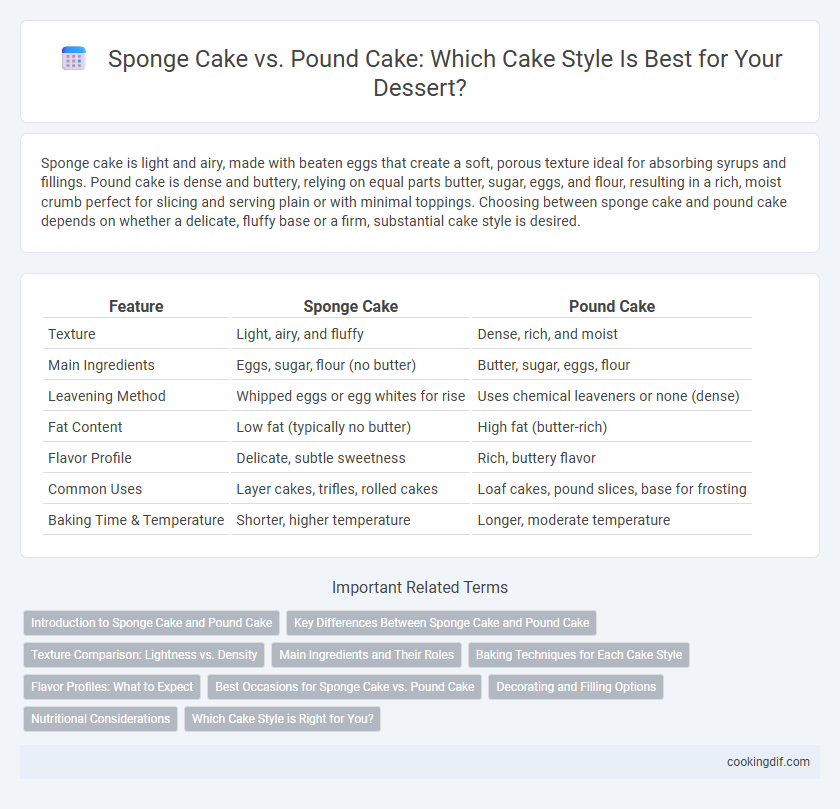 Sponge Cake vs. Pound Cake: Which Cake Style Is Best for Your Dessert?

Sponge cake is light and airy, made with beaten eggs that create a soft, porous texture ideal for absorbing syrups and fillings. Pound cake is dense and buttery, relying on equal parts butter, sugar, eggs, and flour, resulting in a rich, moist crumb perfect for slicing and serving plain or with minimal toppings. Choosing between sponge cake and pound cake depends on whether a delicate, fluffy base or a firm, substantial cake style is desired.

| Feature | Sponge Cake | Pound Cake |
|---|---|---|
| Texture | Light, airy, and fluffy | Dense, rich, and moist |
| Main Ingredients | Eggs, sugar, flour (no butter) | Butter, sugar, eggs, flour |
| Leavening Method | Whipped eggs or egg whites for rise | Uses chemical leaveners or none (dense) |
| Fat Content | Low fat (typically no butter) | High fat (butter-rich) |
| Flavor Profile | Delicate, subtle sweetness | Rich, buttery flavor |
| Common Uses | Layer cakes, trifles, rolled cakes | Loaf cakes, pound slices, base for frosting |
| Baking Time & Temperature | Shorter, higher temperature | Longer, moderate temperature |

Important Related Terms

Introduction to Sponge Cake and Pound Cake
Key Differences Between Sponge Cake and Pound Cake
Texture Comparison: Lightness vs. Density
Main Ingredients and Their Roles
Baking Techniques for Each Cake Style
Flavor Profiles: What to Expect
Best Occasions for Sponge Cake vs. Pound Cake
Decorating and Filling Options
Nutritional Considerations
Which Cake Style is Right for You?

cookingdif.com