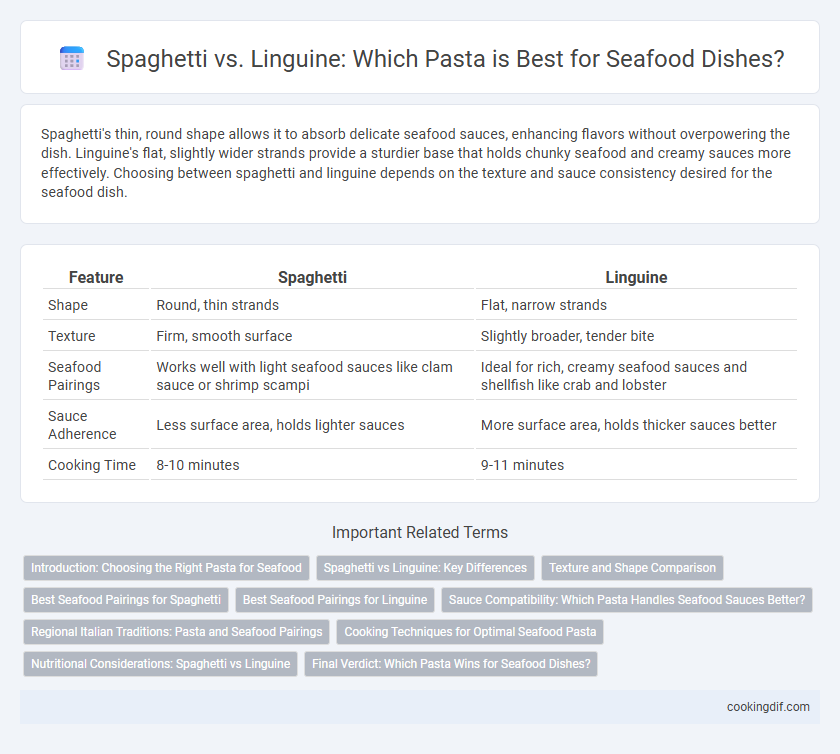 Spaghetti vs. Linguine: Which Pasta is Best for Seafood Dishes?

Spaghetti's thin, round shape allows it to absorb delicate seafood sauces, enhancing flavors without overpowering the dish. Linguine's flat, slightly wider strands provide a sturdier base that holds chunky seafood and creamy sauces more effectively. Choosing between spaghetti and linguine depends on the texture and sauce consistency desired for the seafood dish.

| Feature | Spaghetti | Linguine |
|---|---|---|
| Shape | Round, thin strands | Flat, narrow strands |
| Texture | Firm, smooth surface | Slightly broader, tender bite |
| Seafood Pairings | Works well with light seafood sauces like clam sauce or shrimp scampi | Ideal for rich, creamy seafood sauces and shellfish like crab and lobster |
| Sauce Adherence | Less surface area, holds lighter sauces | More surface area, holds thicker sauces better |
| Cooking Time | 8-10 minutes | 9-11 minutes |

Important Related Terms

Introduction: Choosing the Right Pasta for Seafood
Spaghetti vs Linguine: Key Differences
Texture and Shape Comparison
Best Seafood Pairings for Spaghetti
Best Seafood Pairings for Linguine
Sauce Compatibility: Which Pasta Handles Seafood Sauces Better?
Regional Italian Traditions: Pasta and Seafood Pairings
Cooking Techniques for Optimal Seafood Pasta
Nutritional Considerations: Spaghetti vs Linguine
Final Verdict: Which Pasta Wins for Seafood Dishes?

cookingdif.com