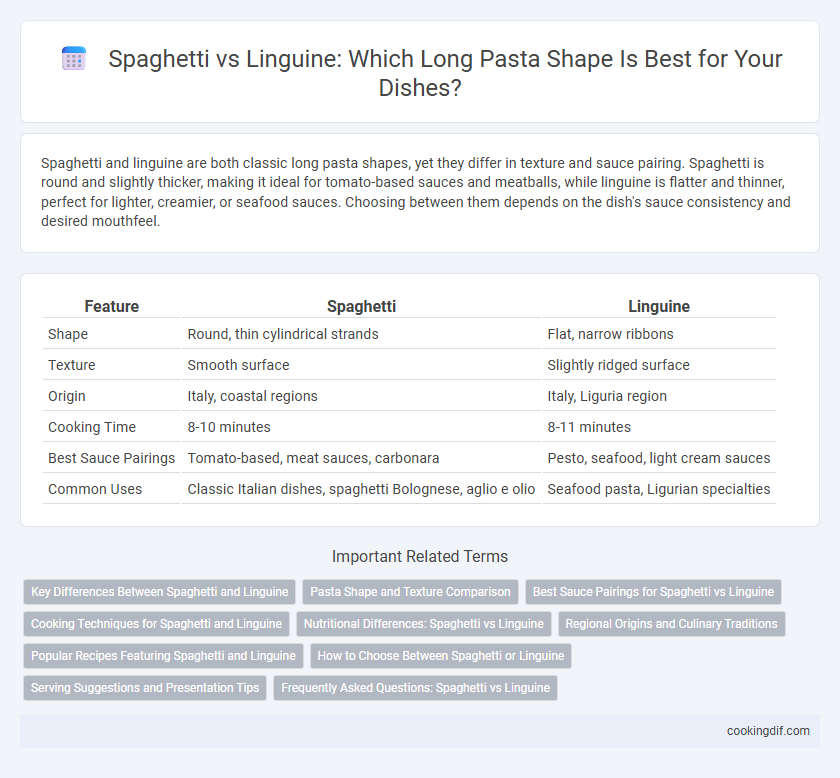 Spaghetti vs Linguine: Which Long Pasta Shape Is Best for Your Dishes?

Spaghetti and linguine are both classic long pasta shapes, yet they differ in texture and sauce pairing. Spaghetti is round and slightly thicker, making it ideal for tomato-based sauces and meatballs, while linguine is flatter and thinner, perfect for lighter, creamier, or seafood sauces. Choosing between them depends on the dish's sauce consistency and desired mouthfeel.

| Feature | Spaghetti | Linguine |
|---|---|---|
| Shape | Round, thin cylindrical strands | Flat, narrow ribbons |
| Texture | Smooth surface | Slightly ridged surface |
| Origin | Italy, coastal regions | Italy, Liguria region |
| Cooking Time | 8-10 minutes | 8-11 minutes |
| Best Sauce Pairings | Tomato-based, meat sauces, carbonara | Pesto, seafood, light cream sauces |
| Common Uses | Classic Italian dishes, spaghetti Bolognese, aglio e olio | Seafood pasta, Ligurian specialties |

Important Related Terms

Key Differences Between Spaghetti and Linguine
Pasta Shape and Texture Comparison
Best Sauce Pairings for Spaghetti vs Linguine
Cooking Techniques for Spaghetti and Linguine
Nutritional Differences: Spaghetti vs Linguine
Regional Origins and Culinary Traditions
Popular Recipes Featuring Spaghetti and Linguine
How to Choose Between Spaghetti or Linguine
Serving Suggestions and Presentation Tips
Frequently Asked Questions: Spaghetti vs Linguine

cookingdif.com