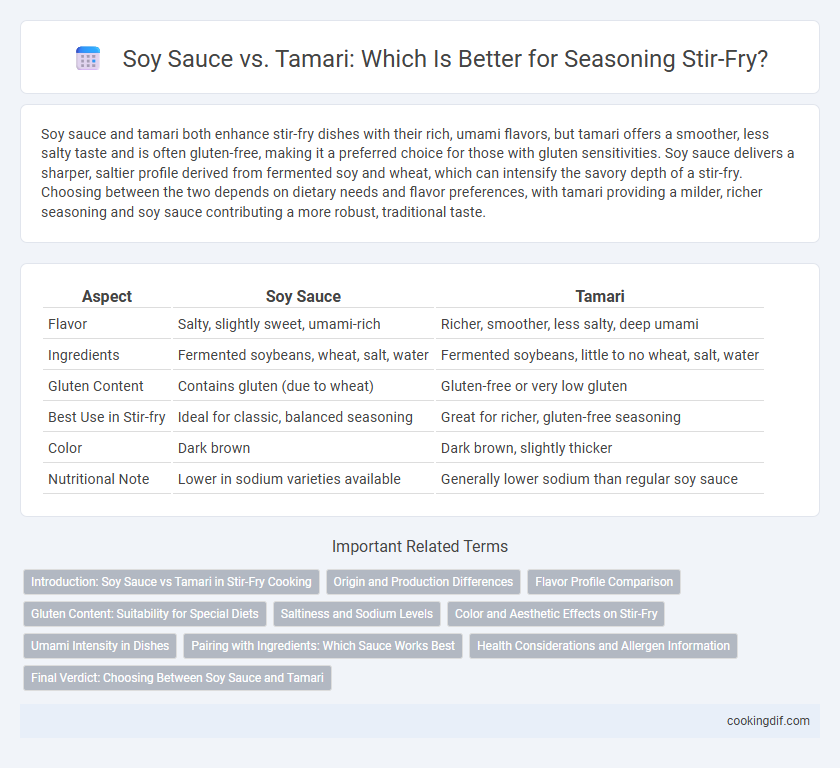 Soy Sauce vs. Tamari: Which Is Better for Seasoning Stir-Fry?

Soy sauce and tamari both enhance stir-fry dishes with their rich, umami flavors, but tamari offers a smoother, less salty taste and is often gluten-free, making it a preferred choice for those with gluten sensitivities. Soy sauce delivers a sharper, saltier profile derived from fermented soy and wheat, which can intensify the savory depth of a stir-fry. Choosing between the two depends on dietary needs and flavor preferences, with tamari providing a milder, richer seasoning and soy sauce contributing a more robust, traditional taste.

| Aspect | Soy Sauce | Tamari |
|---|---|---|
| Flavor | Salty, slightly sweet, umami-rich | Richer, smoother, less salty, deep umami |
| Ingredients | Fermented soybeans, wheat, salt, water | Fermented soybeans, little to no wheat, salt, water |
| Gluten Content | Contains gluten (due to wheat) | Gluten-free or very low gluten |
| Best Use in Stir-fry | Ideal for classic, balanced seasoning | Great for richer, gluten-free seasoning |
| Color | Dark brown | Dark brown, slightly thicker |
| Nutritional Note | Lower in sodium varieties available | Generally lower sodium than regular soy sauce |

Important Related Terms

Introduction: Soy Sauce vs Tamari in Stir-Fry Cooking
Origin and Production Differences
Flavor Profile Comparison
Gluten Content: Suitability for Special Diets
Saltiness and Sodium Levels
Color and Aesthetic Effects on Stir-Fry
Umami Intensity in Dishes
Pairing with Ingredients: Which Sauce Works Best
Health Considerations and Allergen Information
Final Verdict: Choosing Between Soy Sauce and Tamari

cookingdif.com