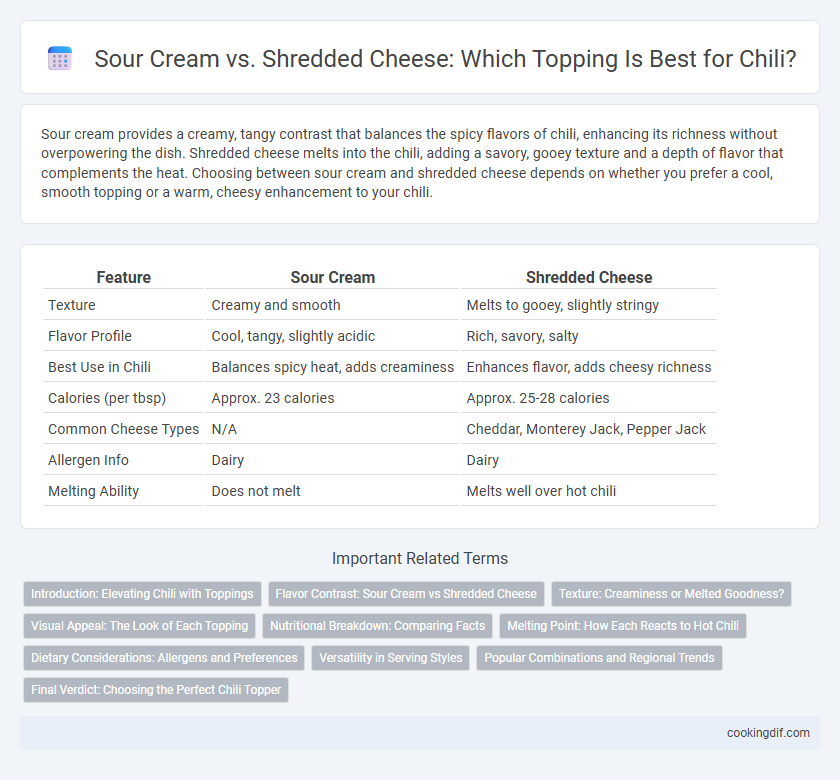 Sour Cream vs. Shredded Cheese: Which Topping Is Best for Chili?

Sour cream provides a creamy, tangy contrast that balances the spicy flavors of chili, enhancing its richness without overpowering the dish. Shredded cheese melts into the chili, adding a savory, gooey texture and a depth of flavor that complements the heat. Choosing between sour cream and shredded cheese depends on whether you prefer a cool, smooth topping or a warm, cheesy enhancement to your chili.

| Feature | Sour Cream | Shredded Cheese |
|---|---|---|
| Texture | Creamy and smooth | Melts to gooey, slightly stringy |
| Flavor Profile | Cool, tangy, slightly acidic | Rich, savory, salty |
| Best Use in Chili | Balances spicy heat, adds creaminess | Enhances flavor, adds cheesy richness |
| Calories (per tbsp) | Approx. 23 calories | Approx. 25-28 calories |
| Common Cheese Types | N/A | Cheddar, Monterey Jack, Pepper Jack |
| Allergen Info | Dairy | Dairy |
| Melting Ability | Does not melt | Melts well over hot chili |

Important Related Terms

Introduction: Elevating Chili with Toppings
Flavor Contrast: Sour Cream vs Shredded Cheese
Texture: Creaminess or Melted Goodness?
Visual Appeal: The Look of Each Topping
Nutritional Breakdown: Comparing Facts
Melting Point: How Each Reacts to Hot Chili
Dietary Considerations: Allergens and Preferences
Versatility in Serving Styles
Popular Combinations and Regional Trends
Final Verdict: Choosing the Perfect Chili Topper

cookingdif.com