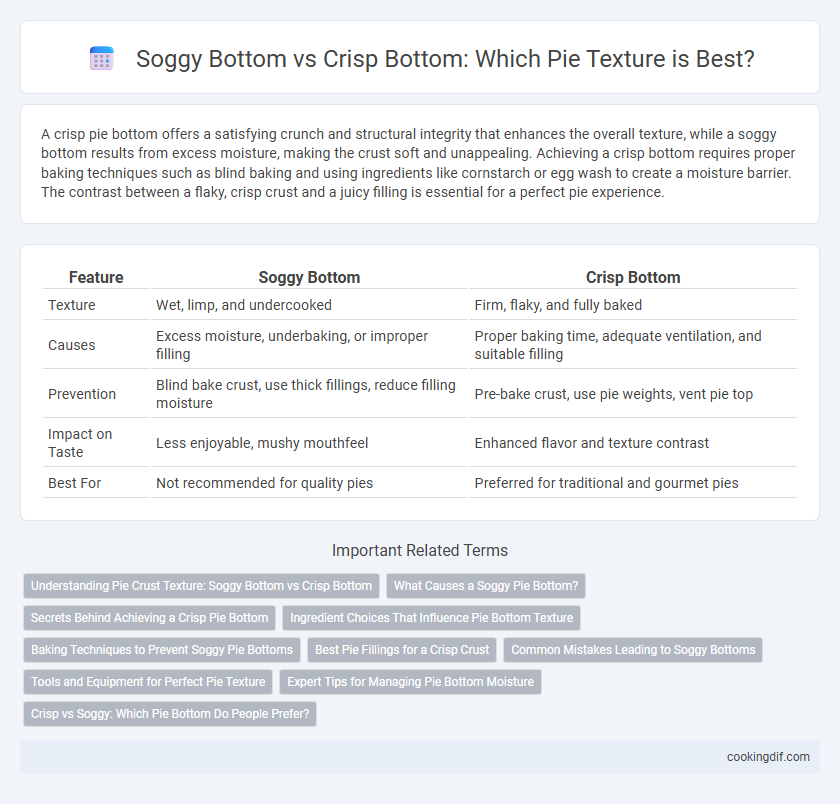 Soggy Bottom vs Crisp Bottom: Which Pie Texture is Best?

A crisp pie bottom offers a satisfying crunch and structural integrity that enhances the overall texture, while a soggy bottom results from excess moisture, making the crust soft and unappealing. Achieving a crisp bottom requires proper baking techniques such as blind baking and using ingredients like cornstarch or egg wash to create a moisture barrier. The contrast between a flaky, crisp crust and a juicy filling is essential for a perfect pie experience.

| Feature | Soggy Bottom | Crisp Bottom |
|---|---|---|
| Texture | Wet, limp, and undercooked | Firm, flaky, and fully baked |
| Causes | Excess moisture, underbaking, or improper filling | Proper baking time, adequate ventilation, and suitable filling |
| Prevention | Blind bake crust, use thick fillings, reduce filling moisture | Pre-bake crust, use pie weights, vent pie top |
| Impact on Taste | Less enjoyable, mushy mouthfeel | Enhanced flavor and texture contrast |
| Best For | Not recommended for quality pies | Preferred for traditional and gourmet pies |

Important Related Terms

Understanding Pie Crust Texture: Soggy Bottom vs Crisp Bottom
What Causes a Soggy Pie Bottom?
Secrets Behind Achieving a Crisp Pie Bottom
Ingredient Choices That Influence Pie Bottom Texture
Baking Techniques to Prevent Soggy Pie Bottoms
Best Pie Fillings for a Crisp Crust
Common Mistakes Leading to Soggy Bottoms
Tools and Equipment for Perfect Pie Texture
Expert Tips for Managing Pie Bottom Moisture
Crisp vs Soggy: Which Pie Bottom Do People Prefer?

cookingdif.com