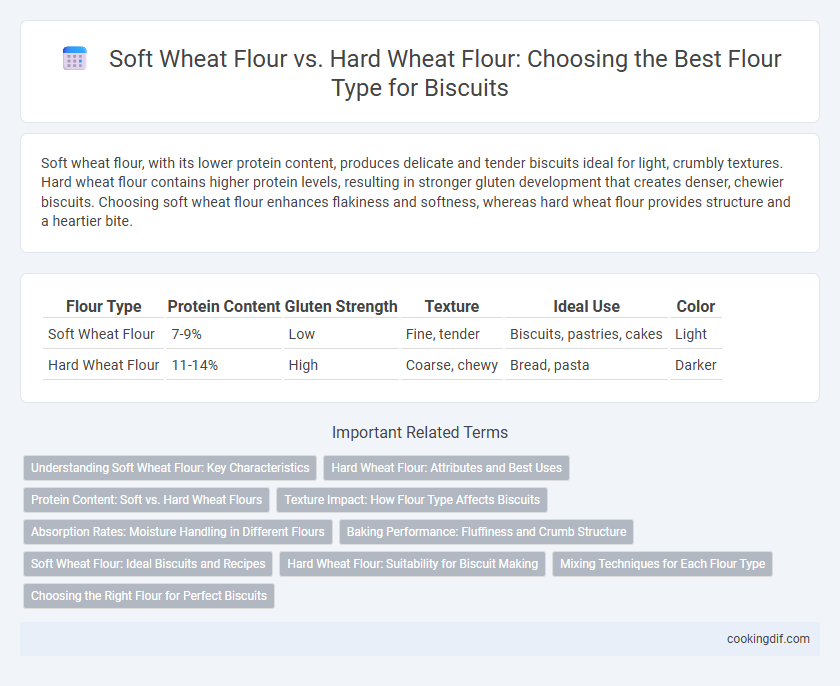 Soft Wheat Flour vs. Hard Wheat Flour: Choosing the Best Flour Type for Biscuits

Soft wheat flour, with its lower protein content, produces delicate and tender biscuits ideal for light, crumbly textures. Hard wheat flour contains higher protein levels, resulting in stronger gluten development that creates denser, chewier biscuits. Choosing soft wheat flour enhances flakiness and softness, whereas hard wheat flour provides structure and a heartier bite.

| Flour Type | Protein Content | Gluten Strength | Texture | Ideal Use | Color |
|---|---|---|---|---|---|
| Soft Wheat Flour | 7-9% | Low | Fine, tender | Biscuits, pastries, cakes | Light |
| Hard Wheat Flour | 11-14% | High | Coarse, chewy | Bread, pasta | Darker |

Important Related Terms

Understanding Soft Wheat Flour: Key Characteristics
Hard Wheat Flour: Attributes and Best Uses
Protein Content: Soft vs. Hard Wheat Flours
Texture Impact: How Flour Type Affects Biscuits
Absorption Rates: Moisture Handling in Different Flours
Baking Performance: Fluffiness and Crumb Structure
Soft Wheat Flour: Ideal Biscuits and Recipes
Hard Wheat Flour: Suitability for Biscuit Making
Mixing Techniques for Each Flour Type
Choosing the Right Flour for Perfect Biscuits

cookingdif.com