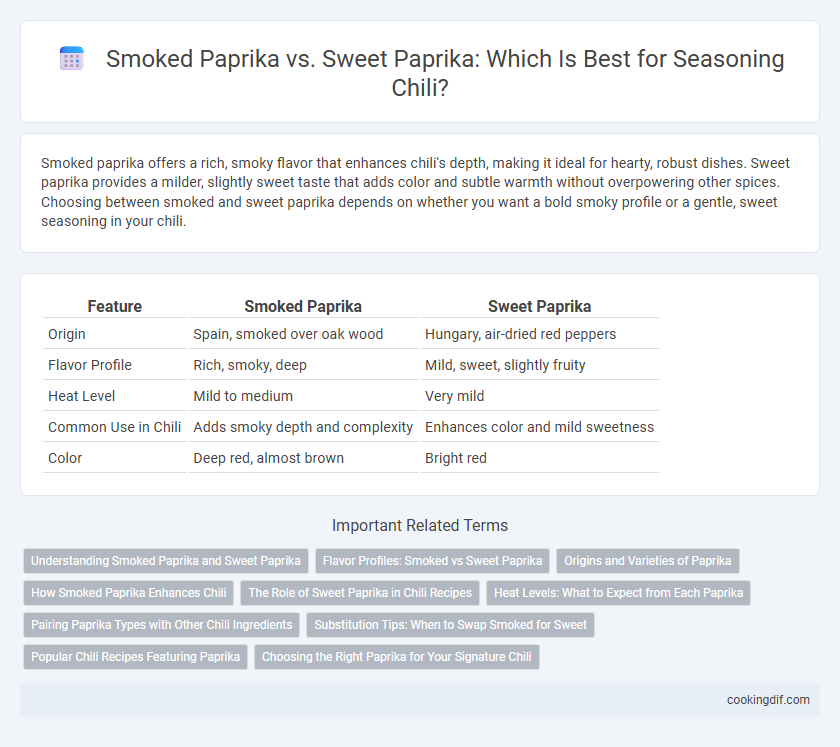 Smoked Paprika vs. Sweet Paprika: Which Is Best for Seasoning Chili?

Smoked paprika offers a rich, smoky flavor that enhances chili's depth, making it ideal for hearty, robust dishes. Sweet paprika provides a milder, slightly sweet taste that adds color and subtle warmth without overpowering other spices. Choosing between smoked and sweet paprika depends on whether you want a bold smoky profile or a gentle, sweet seasoning in your chili.

| Feature | Smoked Paprika | Sweet Paprika |
|---|---|---|
| Origin | Spain, smoked over oak wood | Hungary, air-dried red peppers |
| Flavor Profile | Rich, smoky, deep | Mild, sweet, slightly fruity |
| Heat Level | Mild to medium | Very mild |
| Common Use in Chili | Adds smoky depth and complexity | Enhances color and mild sweetness |
| Color | Deep red, almost brown | Bright red |

Important Related Terms

Understanding Smoked Paprika and Sweet Paprika
Flavor Profiles: Smoked vs Sweet Paprika
Origins and Varieties of Paprika
How Smoked Paprika Enhances Chili
The Role of Sweet Paprika in Chili Recipes
Heat Levels: What to Expect from Each Paprika
Pairing Paprika Types with Other Chili Ingredients
Substitution Tips: When to Swap Smoked for Sweet
Popular Chili Recipes Featuring Paprika
Choosing the Right Paprika for Your Signature Chili

cookingdif.com